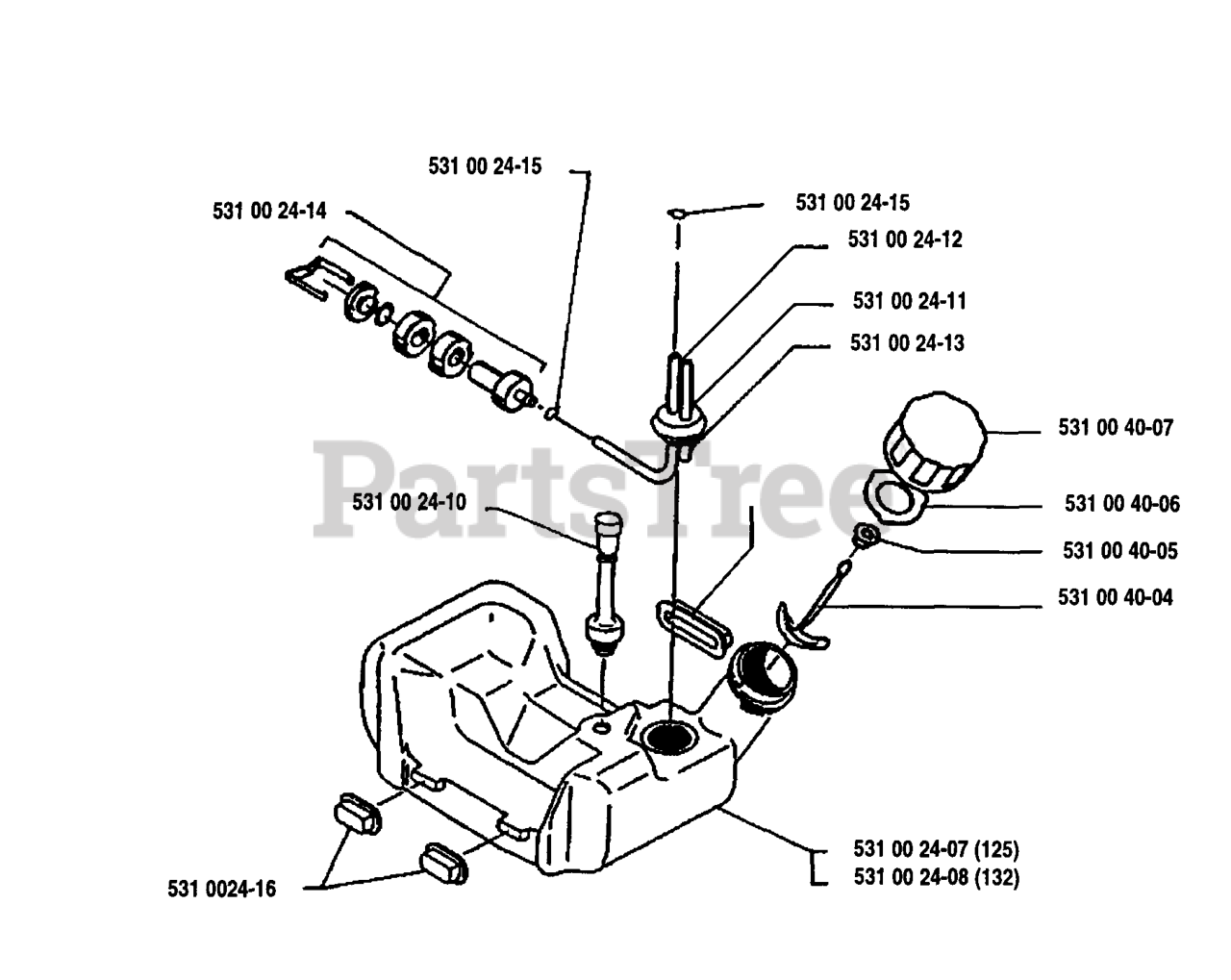 531 00 24-15

531 00 24-14

531 00 24-15

531 00 24-12

531 00 24-11

531 00 24-13

531 00 40-07

PartsTree

531 00 24-10

531 00 40-06

531 00 40-05

531 00 40-04

531 00 24-07 (125)
531 00 24-08 (132)

531 0024-16