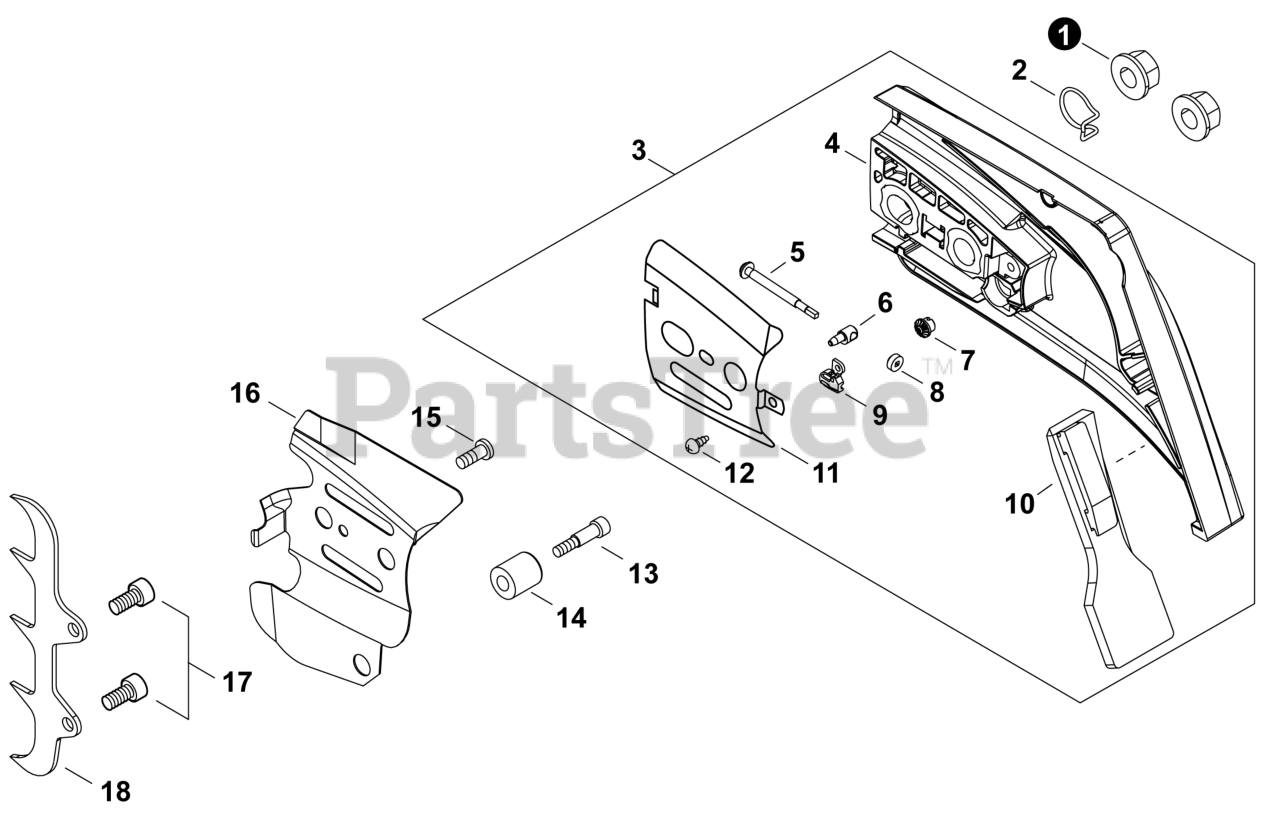 1
2
3
4
5
6
7
8
9
10
11
12
13
14
15
16
17
18
PartsTree™