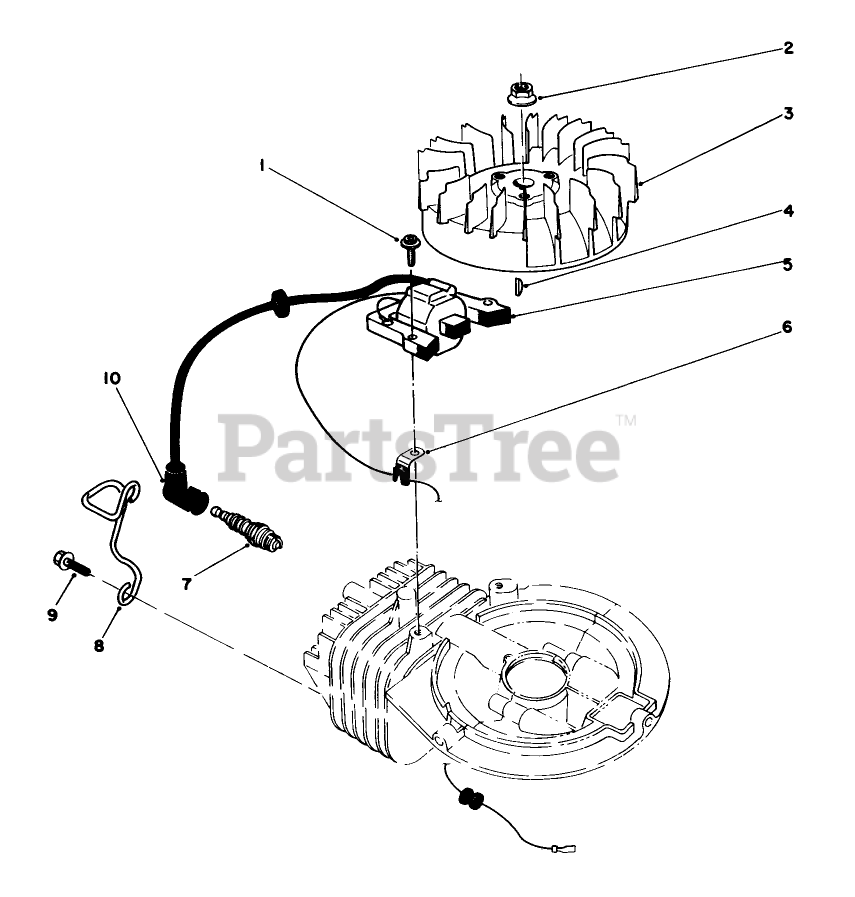 2
3
1
4
5
6
10
PartsTree™
7
9
8