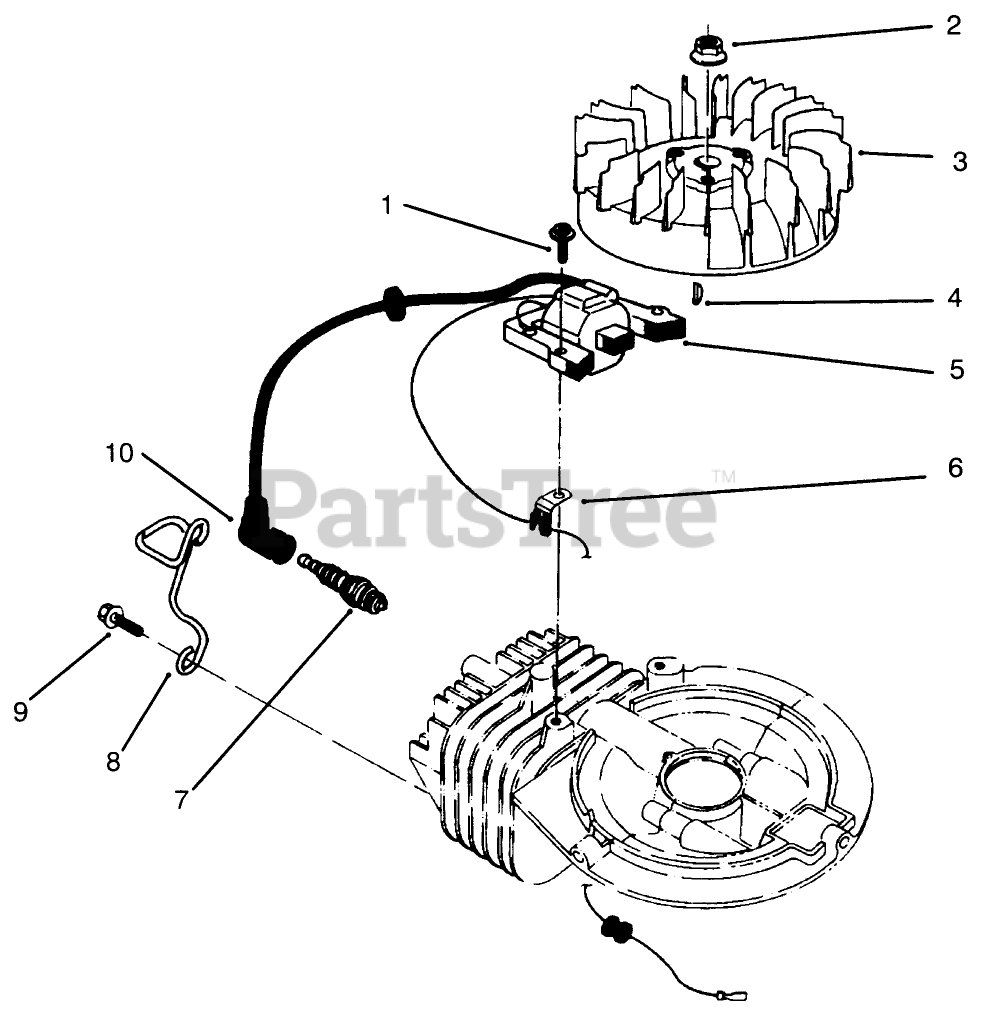 2
3
1
4
5
10
PartsTree™
6
9
8
7