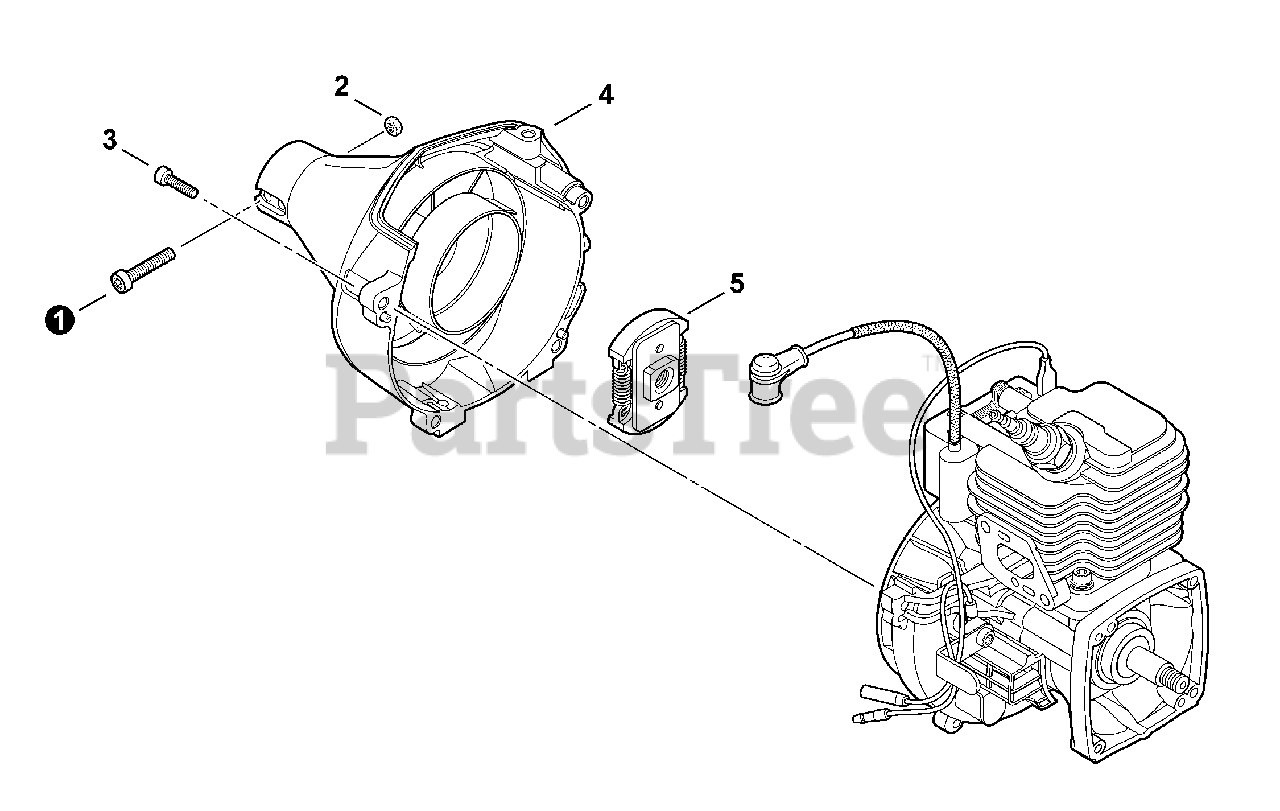 2
4
3
5
1
PartsTree™