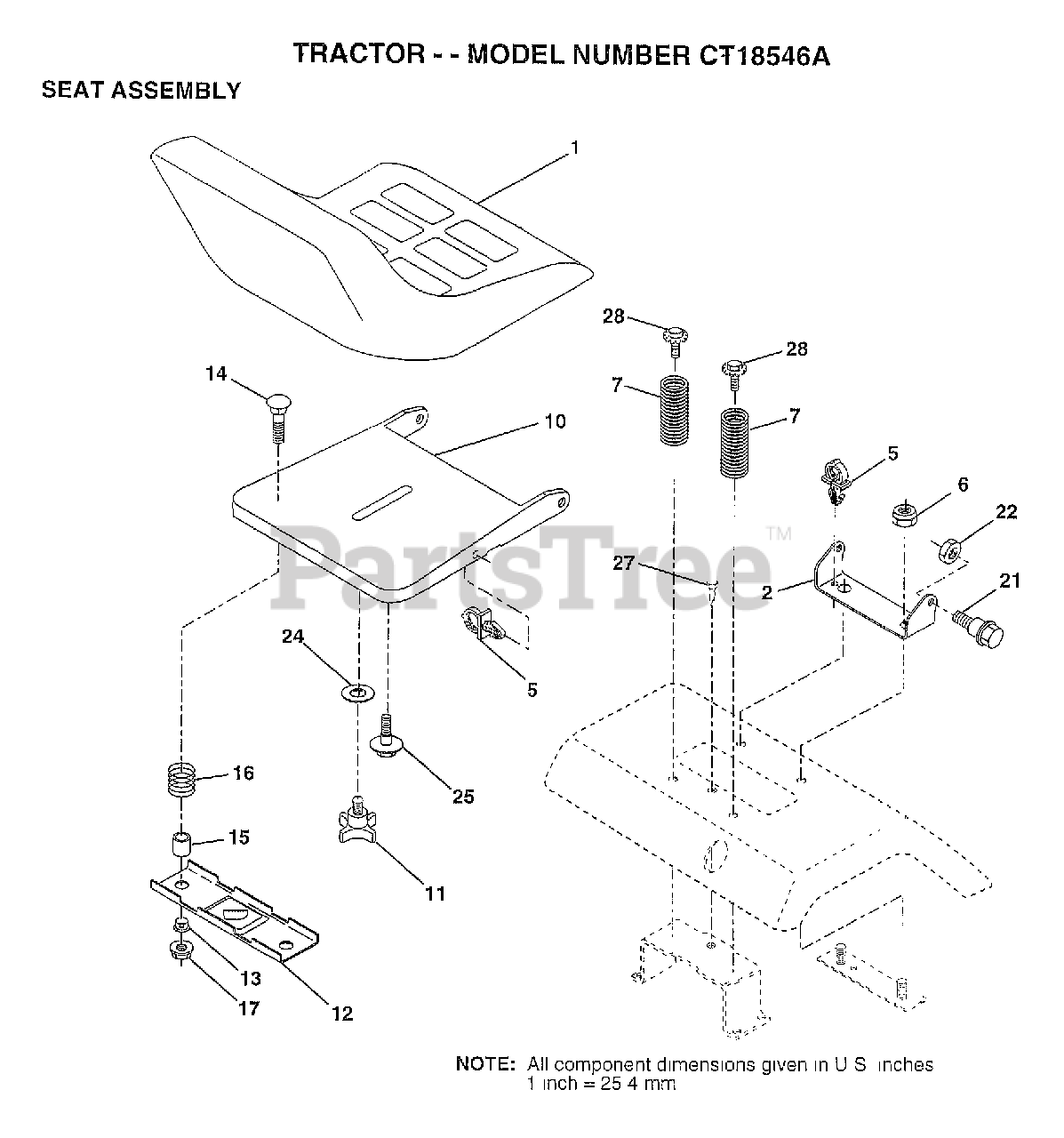 TRACTOR - - MODEL NUMBER CT18546A

SEAT ASSEMBLY

1

28

28

14

7

7

10

5

6

22

PartsTree™

27

2

21

24

5

16

25

15

11

13

17

12

NOTE: All component dimensions given in U S inches
1 inch = 25 4 mm