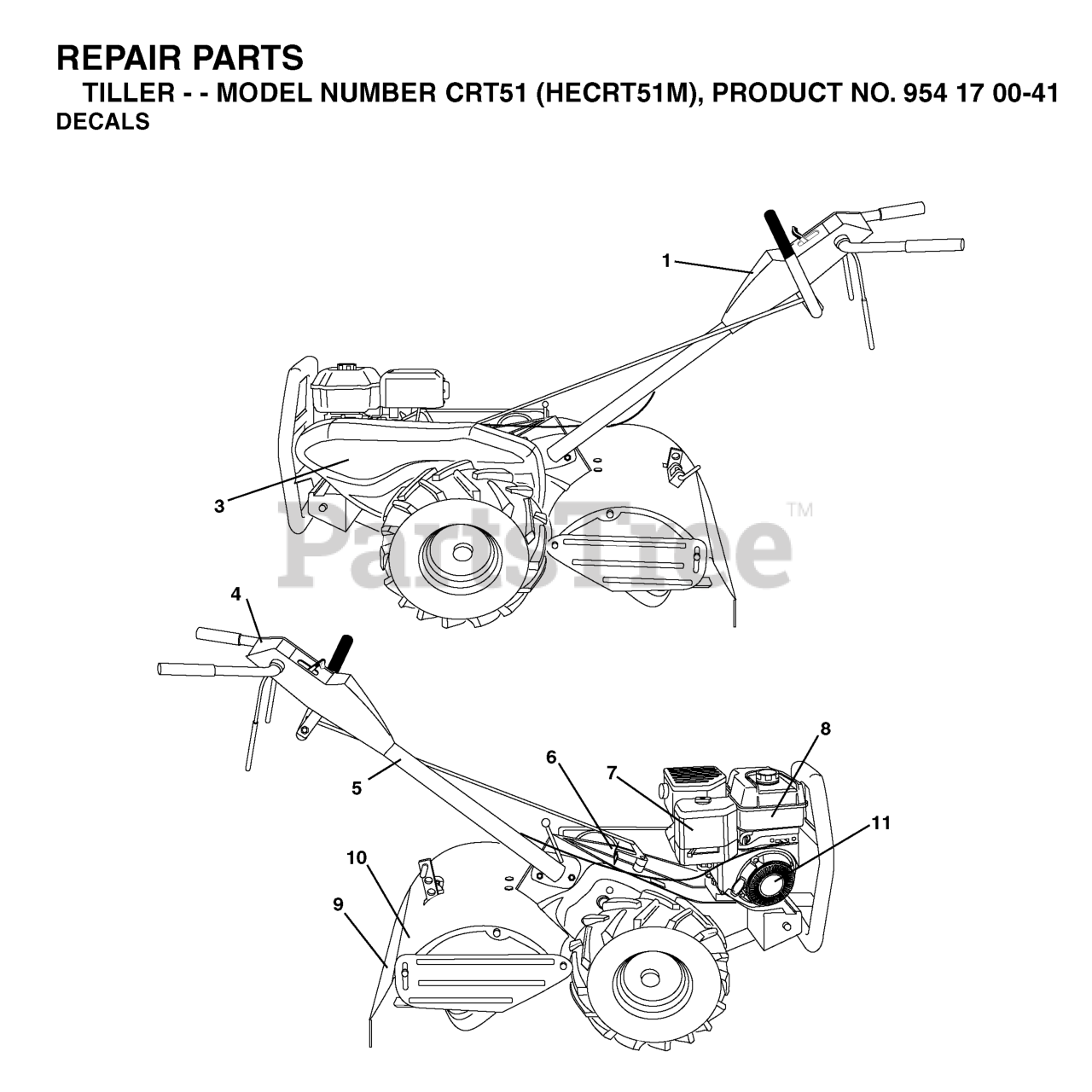 REPAIR PARTS
TILLER - - MODEL NUMBER CRT51 (HECRT51M), PRODUCT NO. 954 17 00-41
DECALS

1
3
PartsTree™
4
5
6
7
8
11
10
9