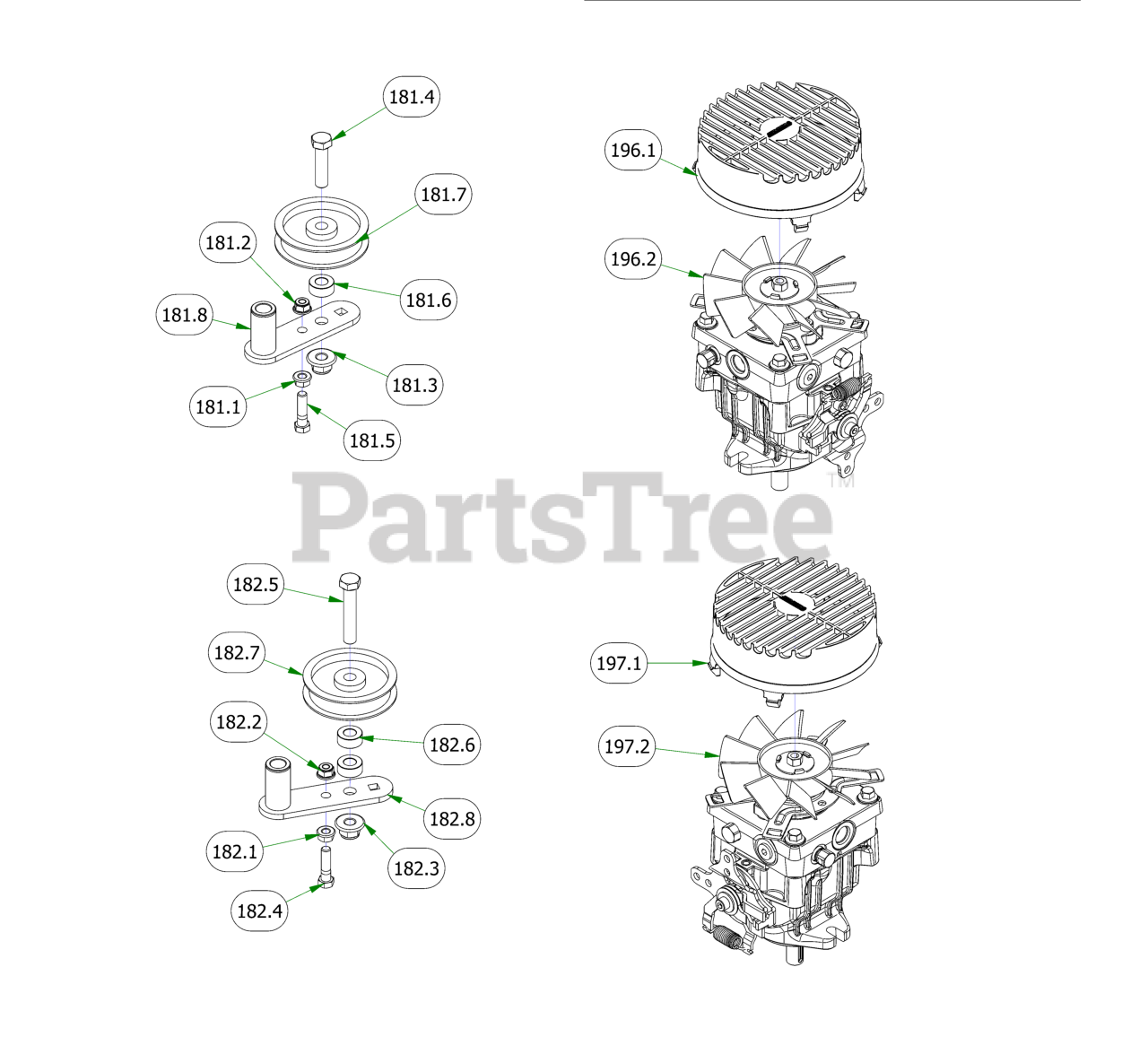 181.4

181.7

181.2

181.6

181.8

181.3

181.1

181.5

196.1

196.2

PartsTree™

182.5

182.7

182.2

182.6

182.8

182.1

182.3

182.4

197.1

197.2