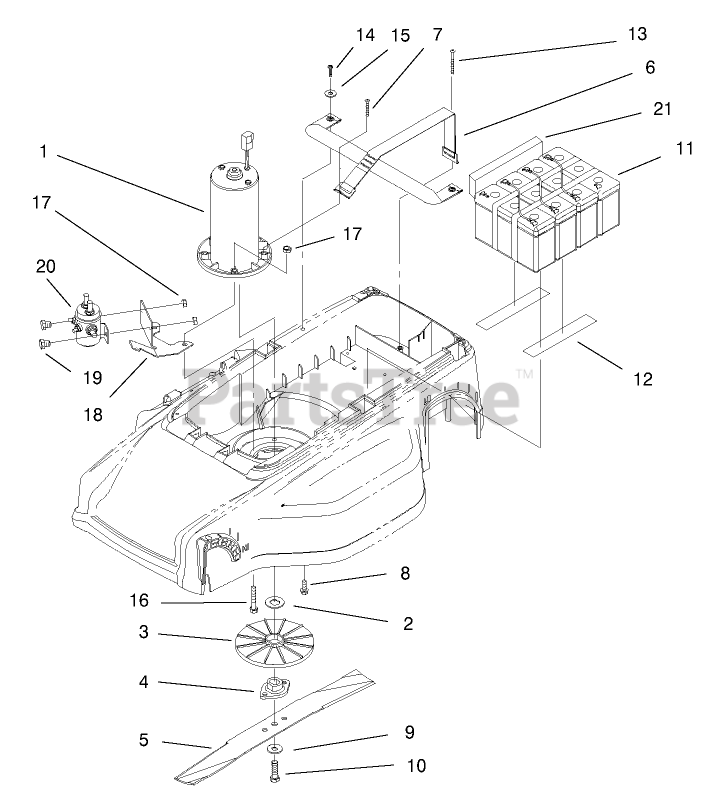 14
15
7
13
6
21
11
1
17
17
20
19
18
12
PartsTree™
8
16
2
3
4
5
9
10