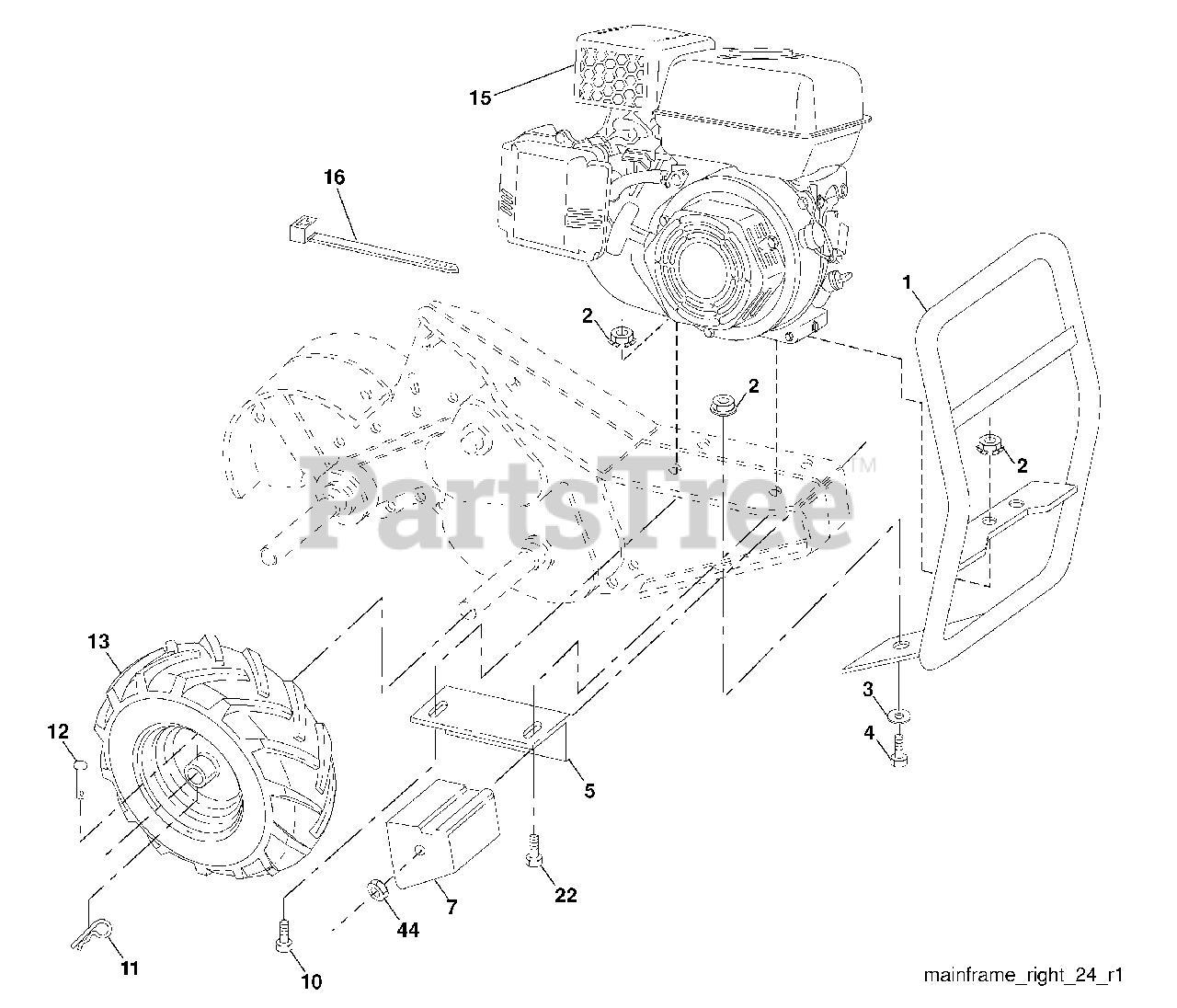 15
16
1
2
2
2
PartsTree™
13
12
3
4
5
7
22
44
11
10
mainframe_right_24_r1