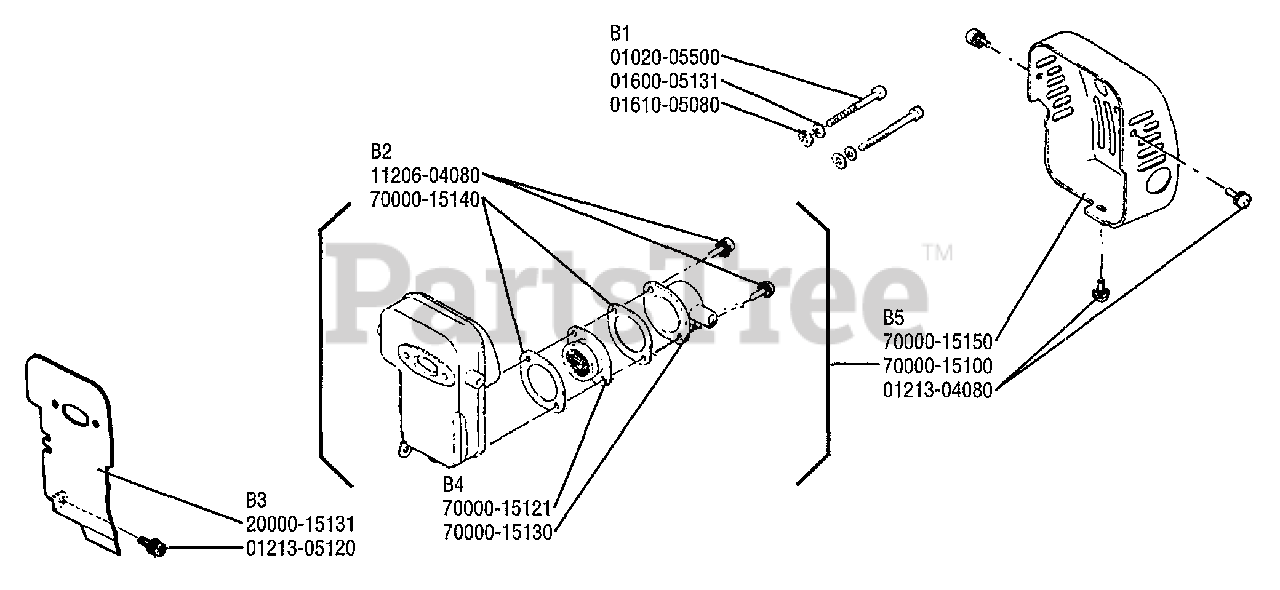 B1
01020-05500
01600-05131
01610-05080

B2
11206-04080
70000-15140

PartsTree™

B5
70000-15150
70000-15100
01213-04080

B3
20000-15131
01213-05120

B4
70000-15121
70000-15130