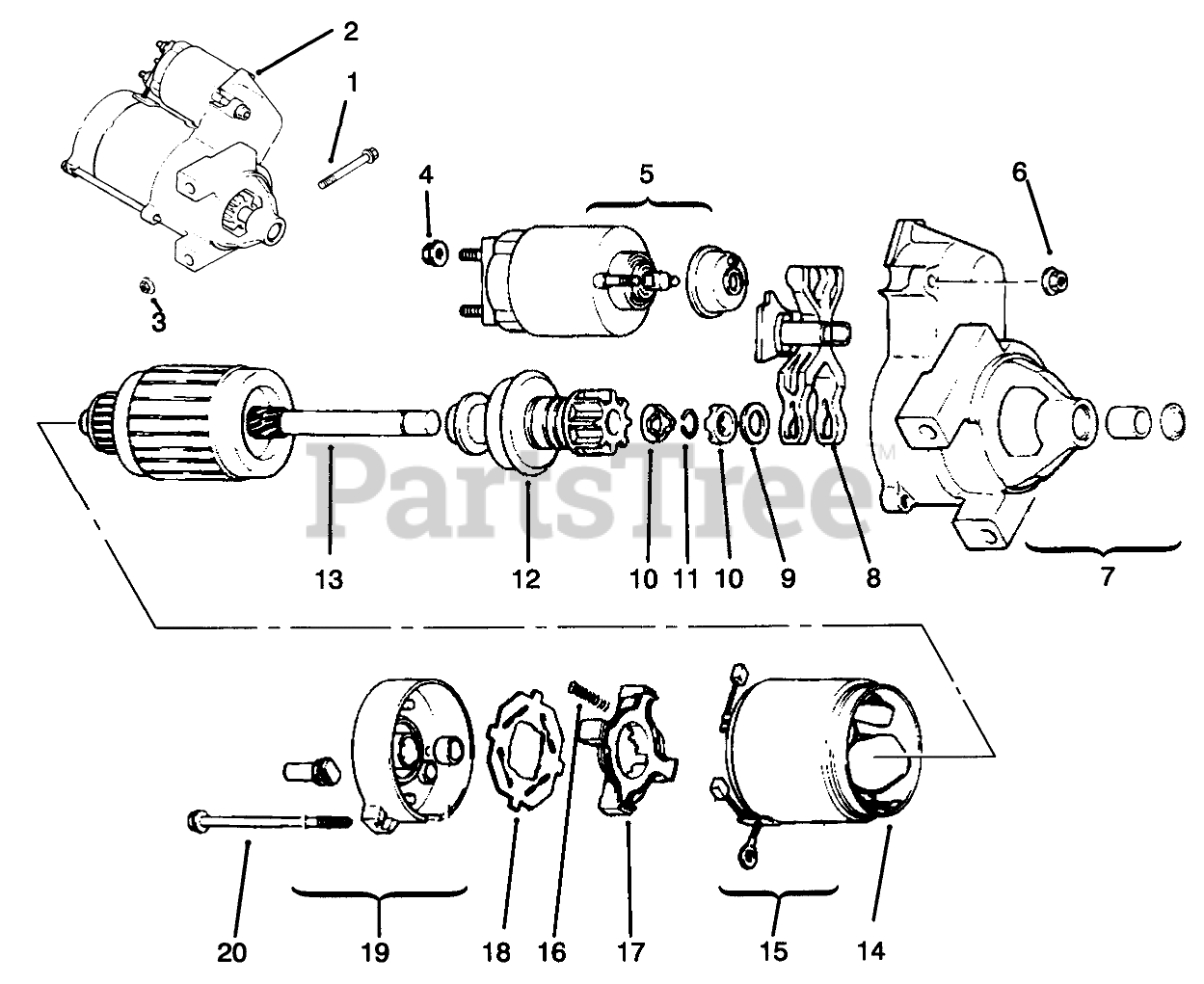 2
1
4
5
6
3
PartsTree™
13
12
10
11
10
9
8
7
20
19
18
16
17
15
14