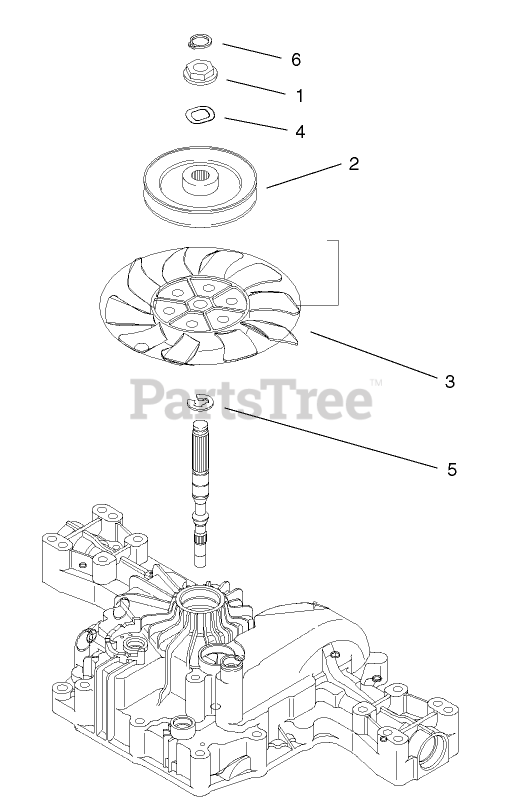 6
1
4
2
3
PartsTree™
5