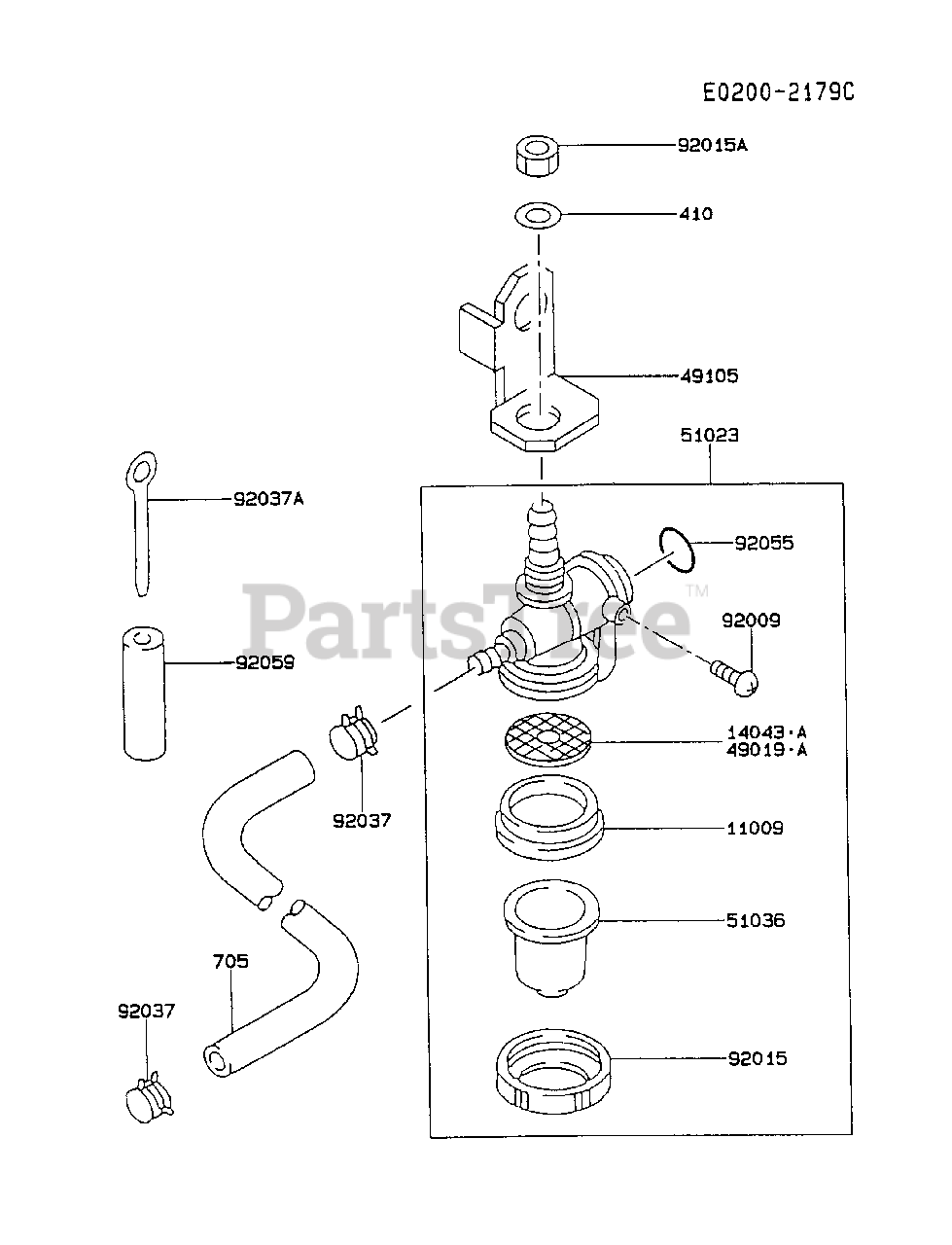 E0200-2179C

92015A
410
49105
51023
92037A
92055
PartsTree™
92009
92059
14043·A
49019·A
92037
11009
51036
705
92037
92015