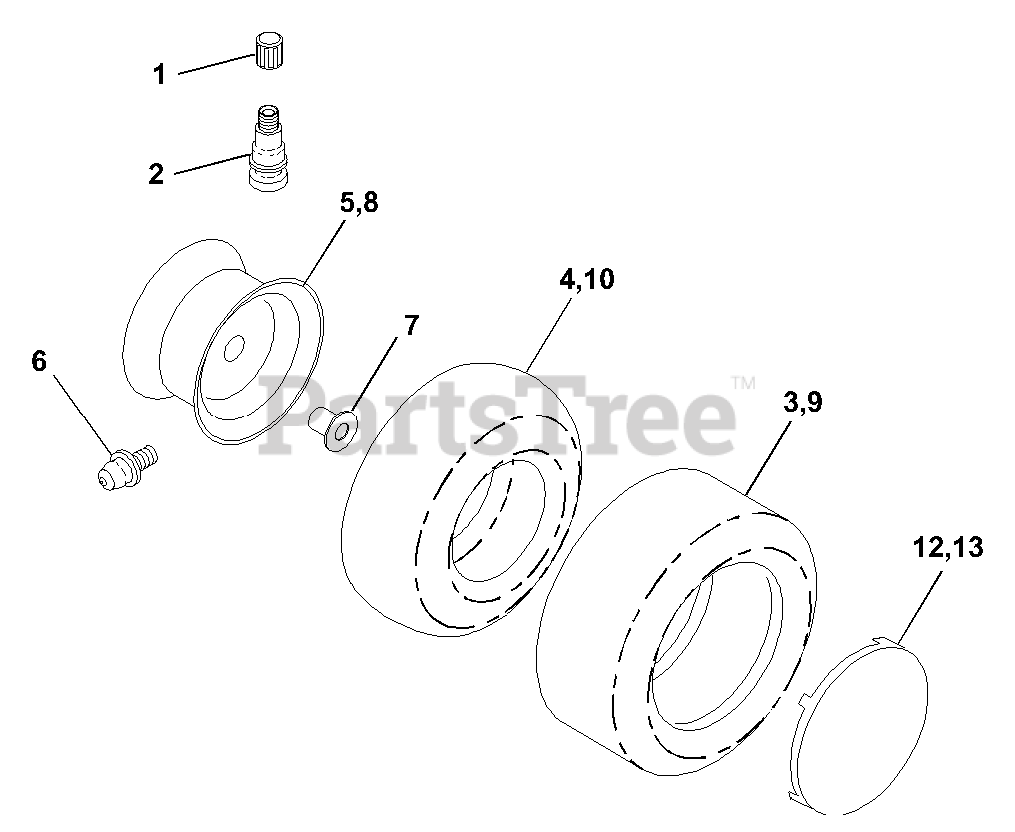 1
2
5,8
4,10
7
6
PartsTree™
3,9
12,13