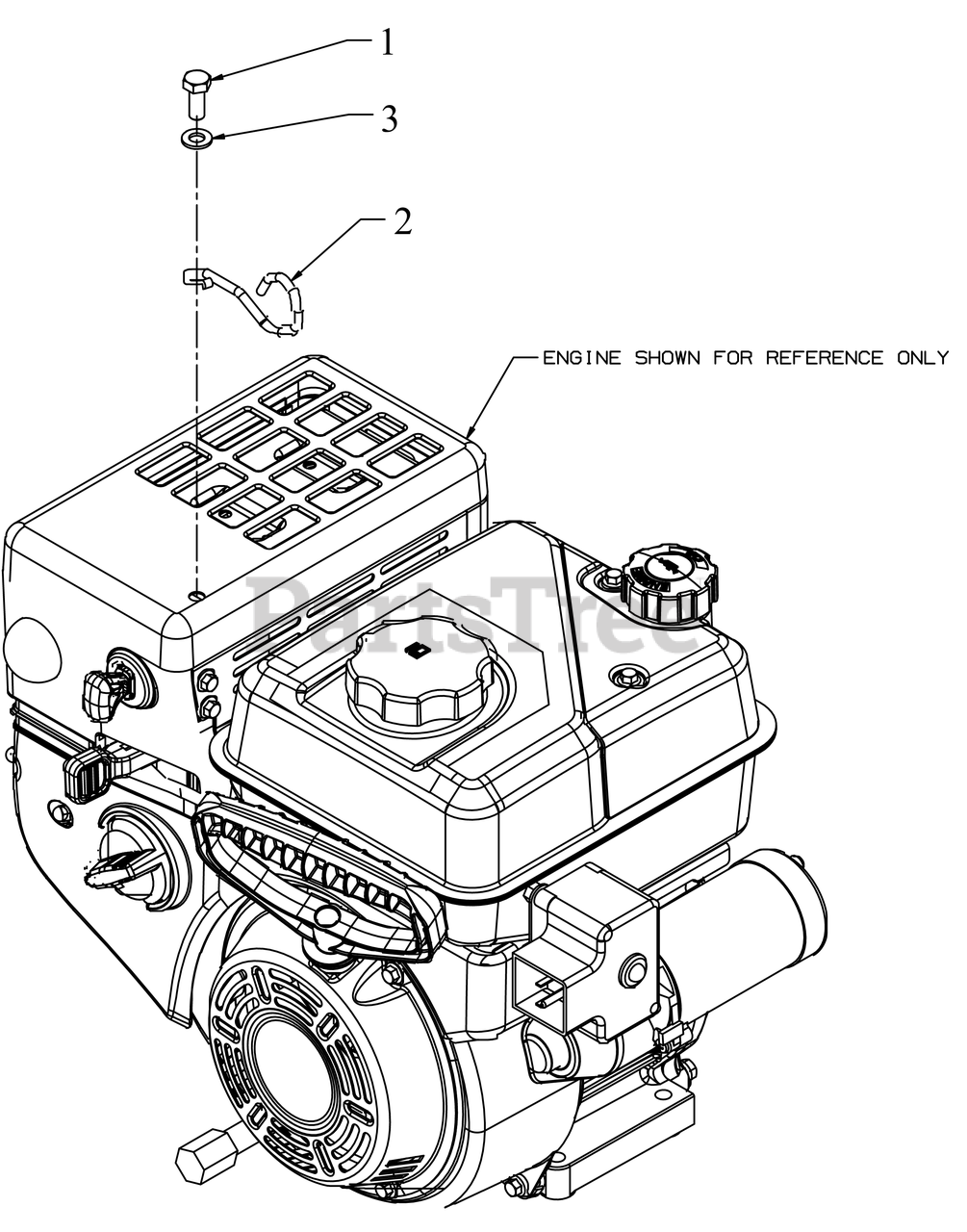 1
3
2
ENGINE SHOWN FOR REFERENCE ONLY
PartsTree