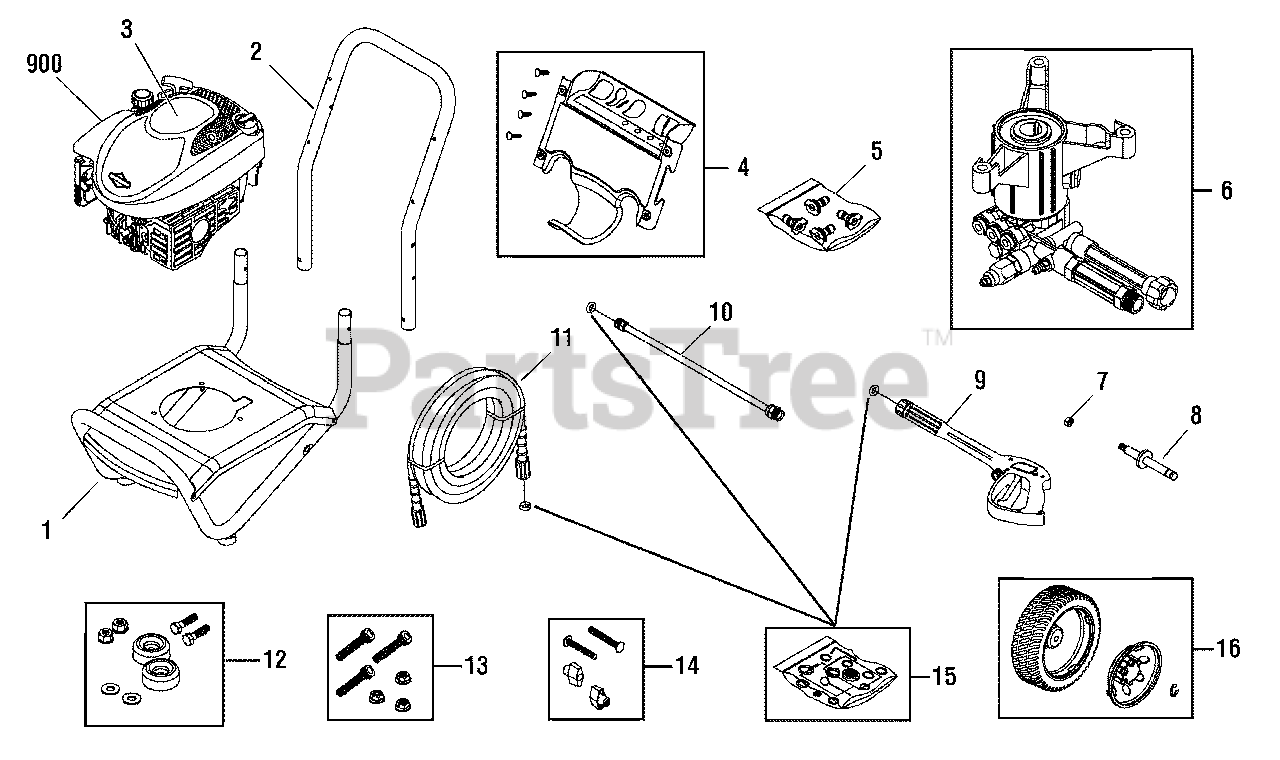 900
3
2
4
5
6
10
11
PartsTree™
9
7
8
1
12
13
14
15
16