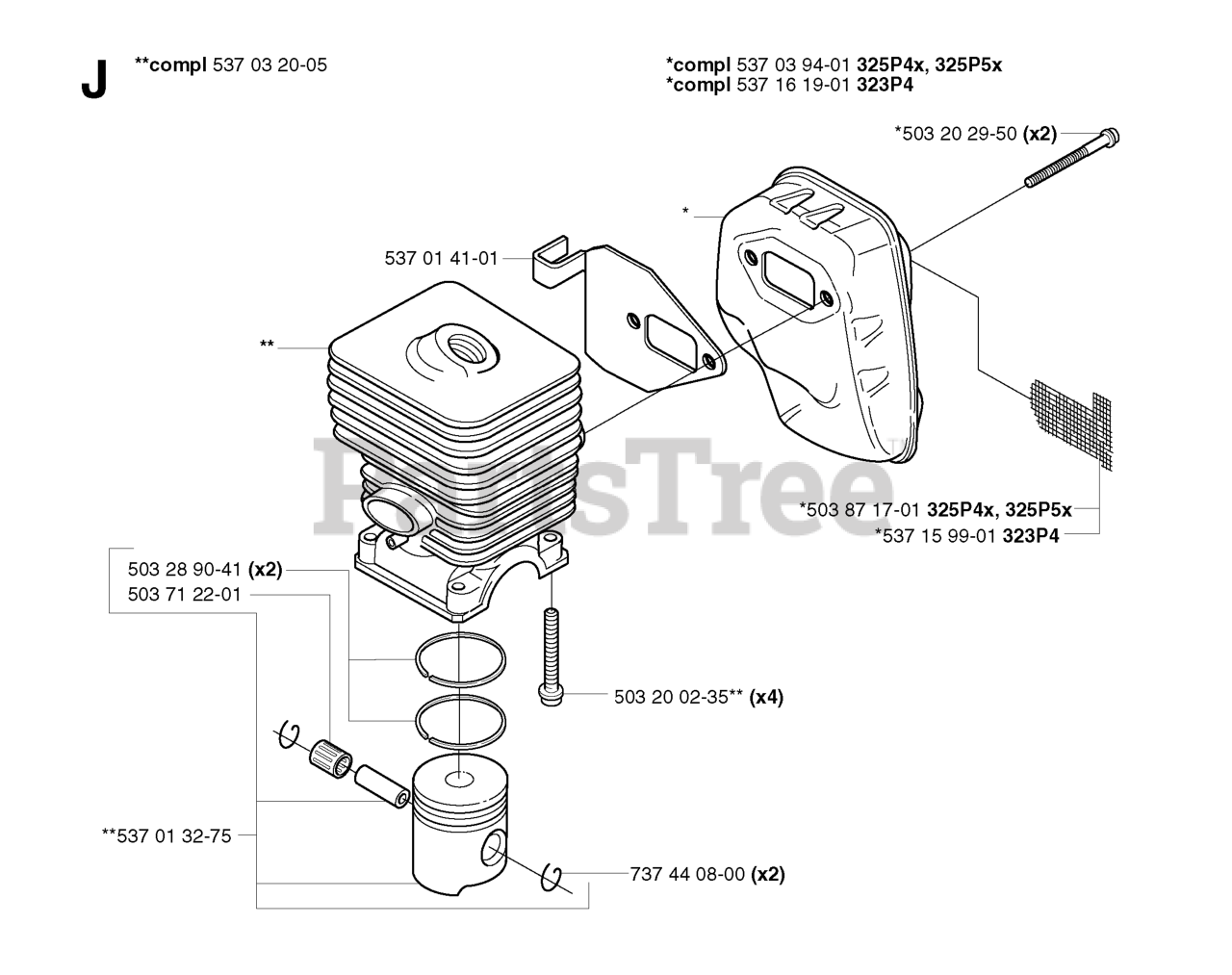 J **compl 537 03 20-05

*compl 537 03 94-01 325P4x, 325P5x
*compl 537 16 19-01 323P4

*503 20 29-50 (x2)

*

537 01 41-01

**

PartsTree

*503 87 17-01 325P4x, 325P5x
*537 15 99-01 323P4

503 28 90-41 (x2)
503 71 22-01

503 20 02-35** (x4)

**537 01 32-75

737 44 08-00 (x2)