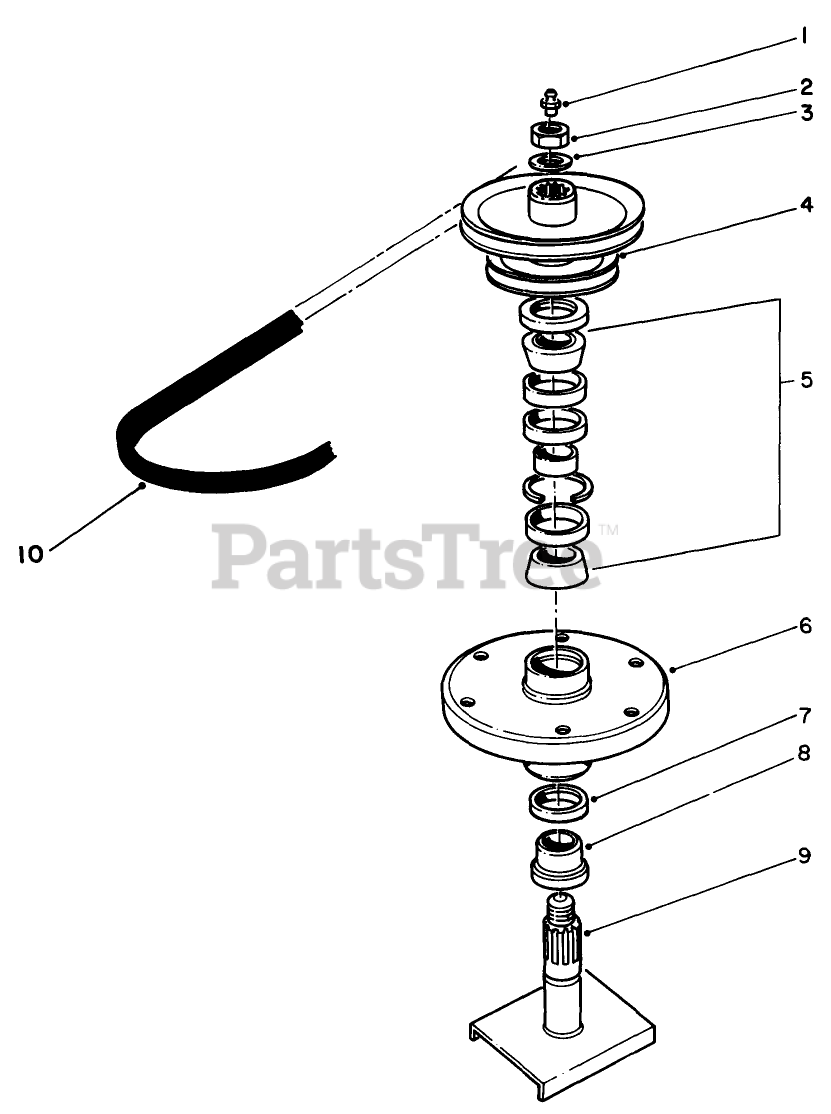 1
2
3
4
5
10
PartsTree™
6
7
8
9