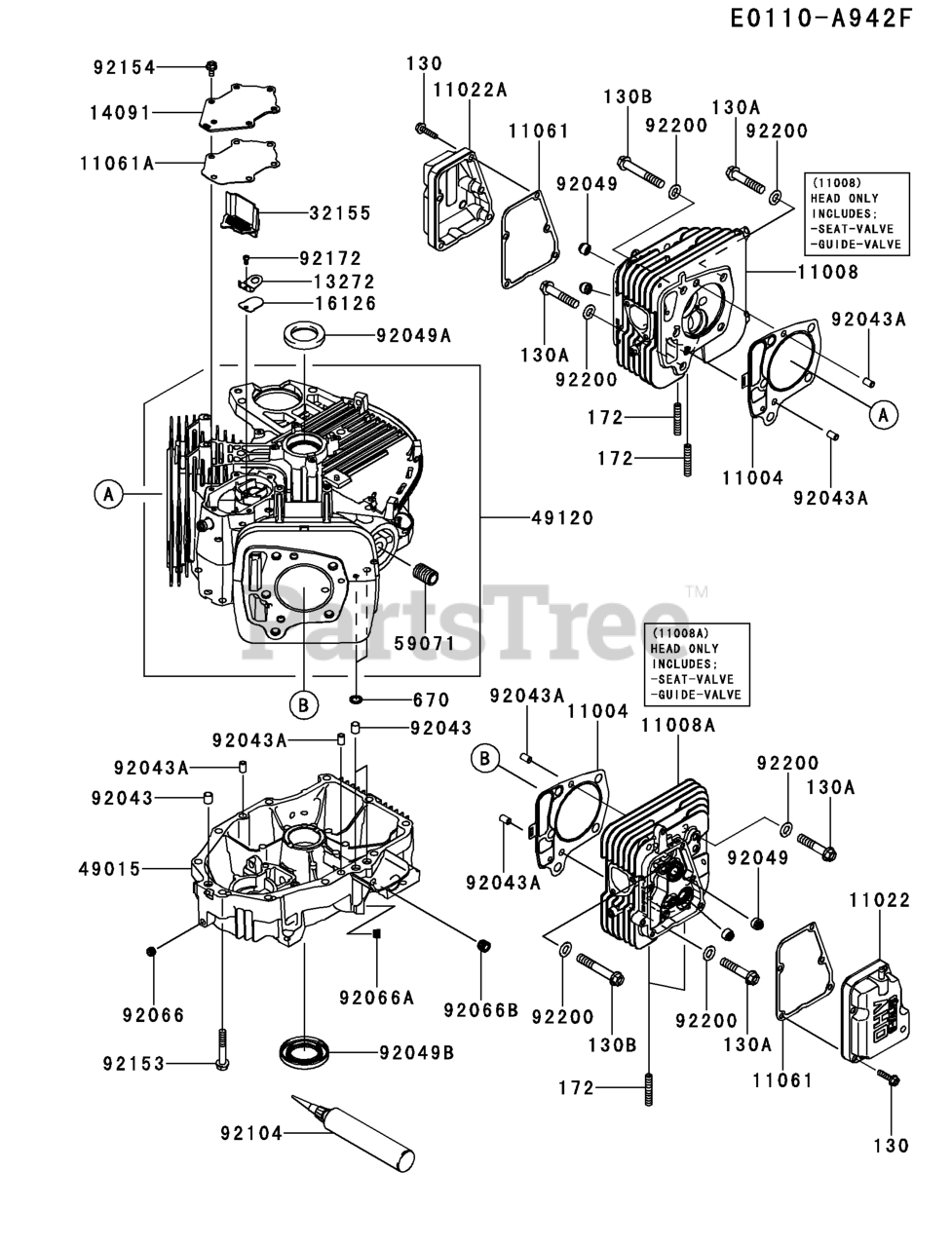 E0110-A942F

92154
14091
11061A
32155
92172
13272
16126
92049A
A
49120
59071
B
670

130
11022A
11061
130B
92200
130A
92200
92049
(11008)
HEAD ONLY
INCLUDES;
-SEAT-VALVE
-GUIDE-VALVE
11008
130A
92200
92043A
172
172
A
11004
92043A

PartsTree™

(11008A)
HEAD ONLY
INCLUDES;
-SEAT-VALVE
-GUIDE-VALVE

92043A
92043
92043A
92043
49015
92066
92066A
92066B
92153
92049B
92104

92043A
11004
11008A
B
92200
130A
92043A
92049
11022
92200
130B
92200
130A
11061
172
130