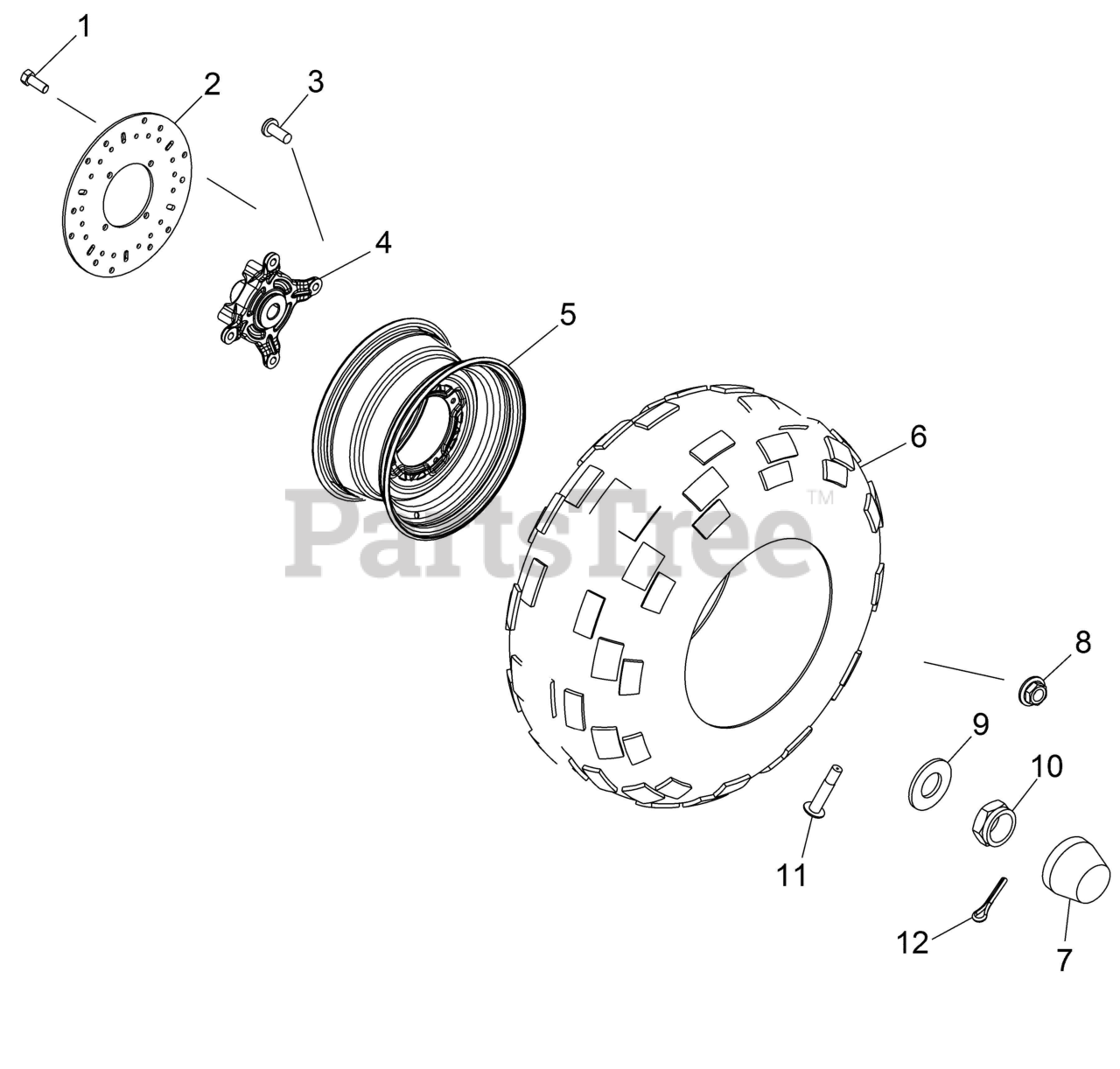 1
2
3
4
5
6
PartsTree™
8
9
10
11
12
7