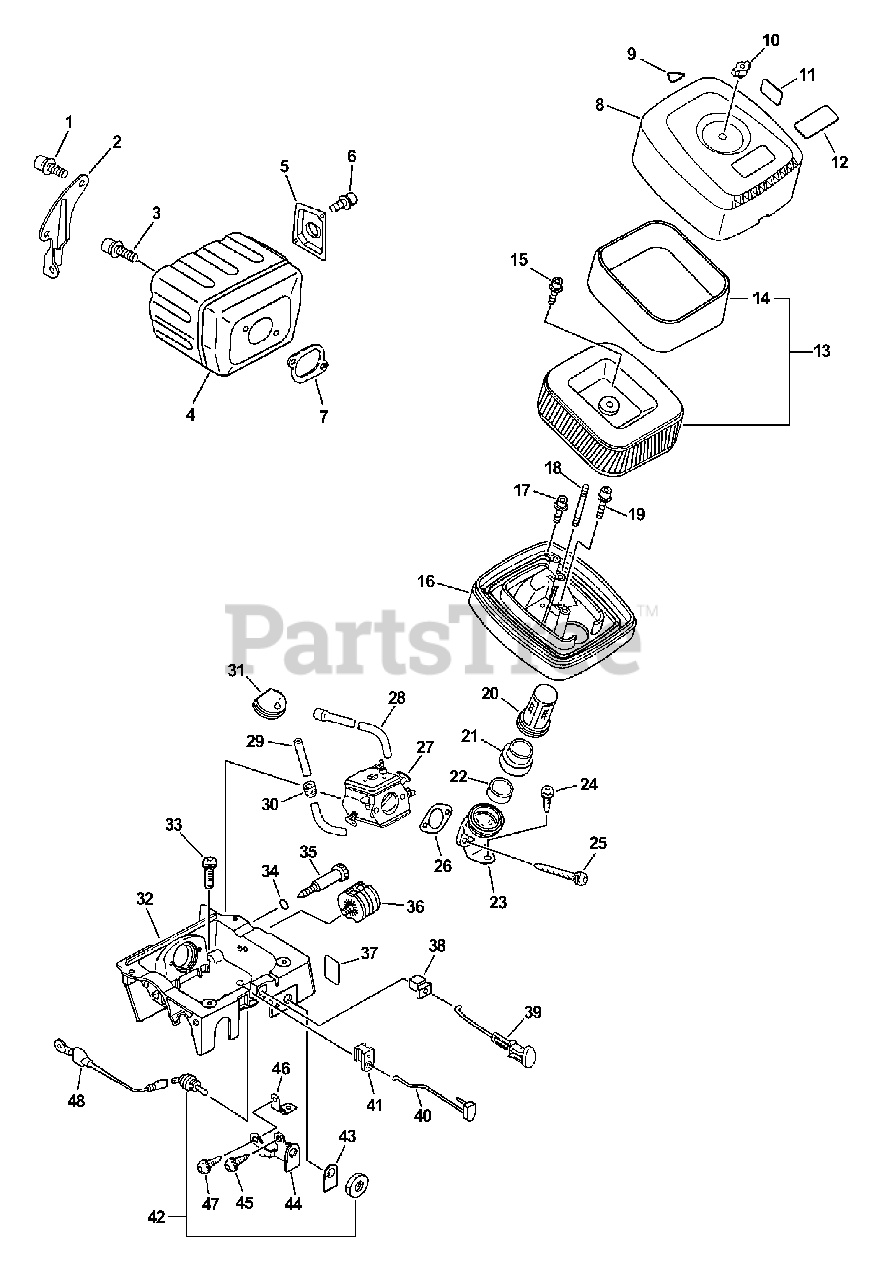 1
2
3
4
5
6
7
8
9
10
11
12
13
14
15
16
17
18
19
PartsTree™
20
21
22
23
24
25
26
27
28
29
30
31
32
33
34
35
36
37
38
39
40
41
42
43
44
45
46
47
48