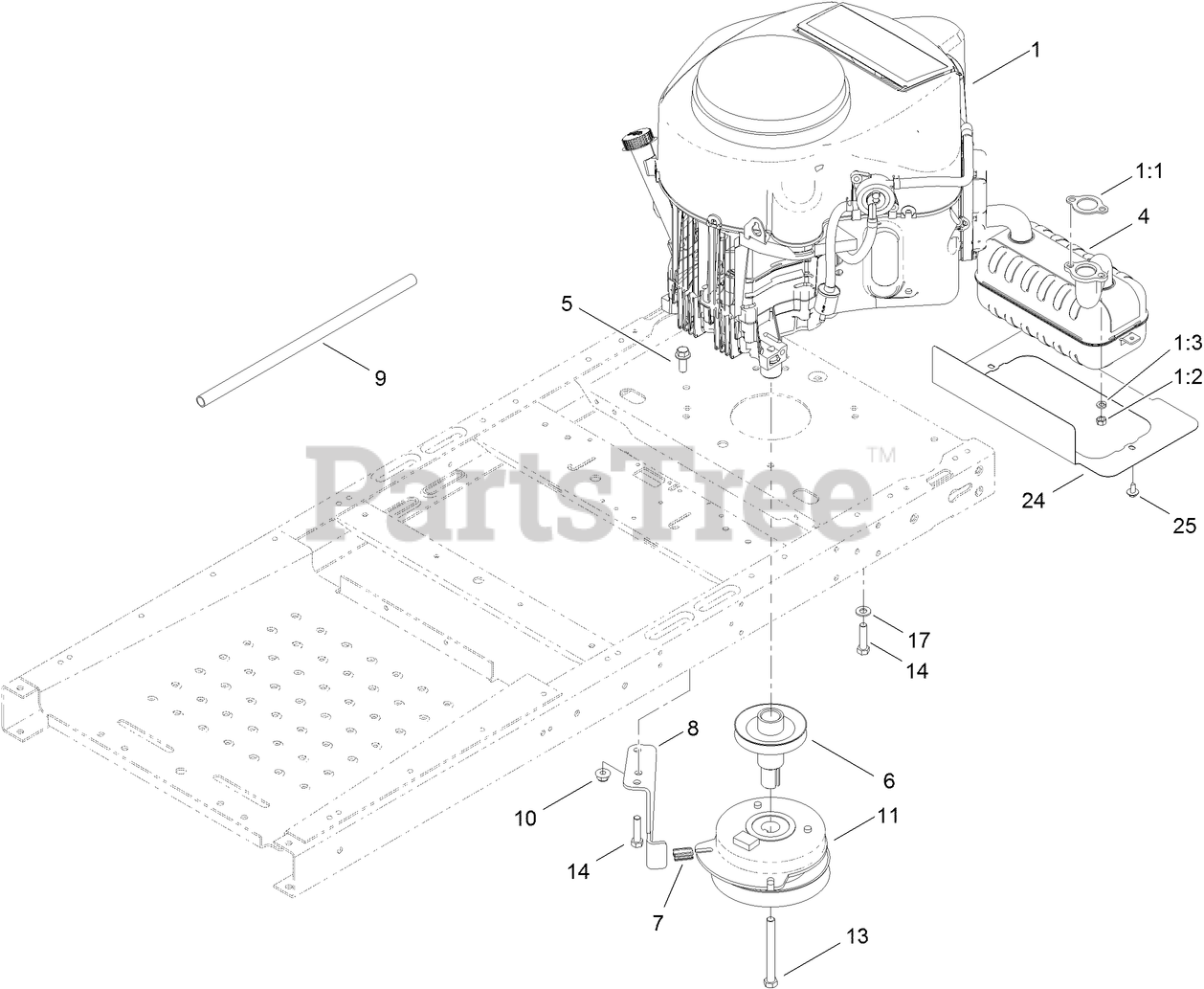 1
1:1
4
5
9
1:3
1:2
PartsTree™
24
25
17
14
8
6
10
11
14
7
13