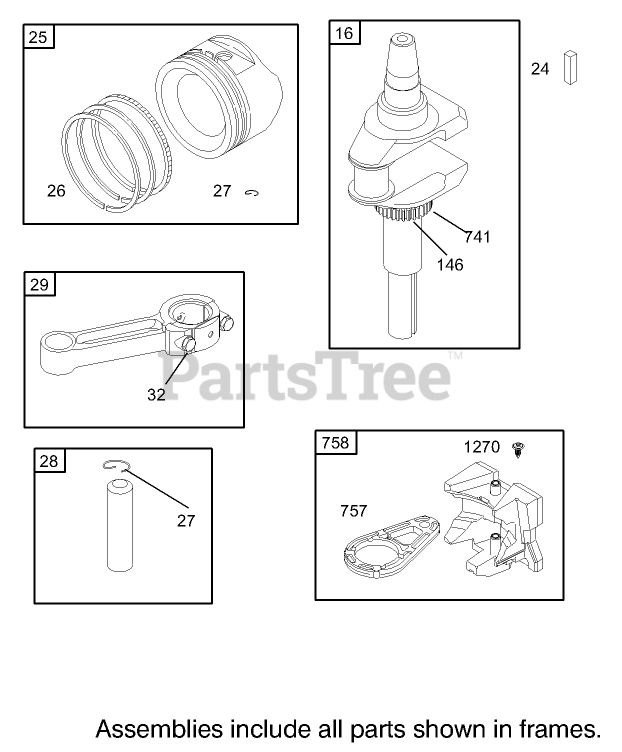 25

26

27

16

24

741

146

29

32

PartsTree™

28

27

758

1270

757

Assemblies include all parts shown in frames.