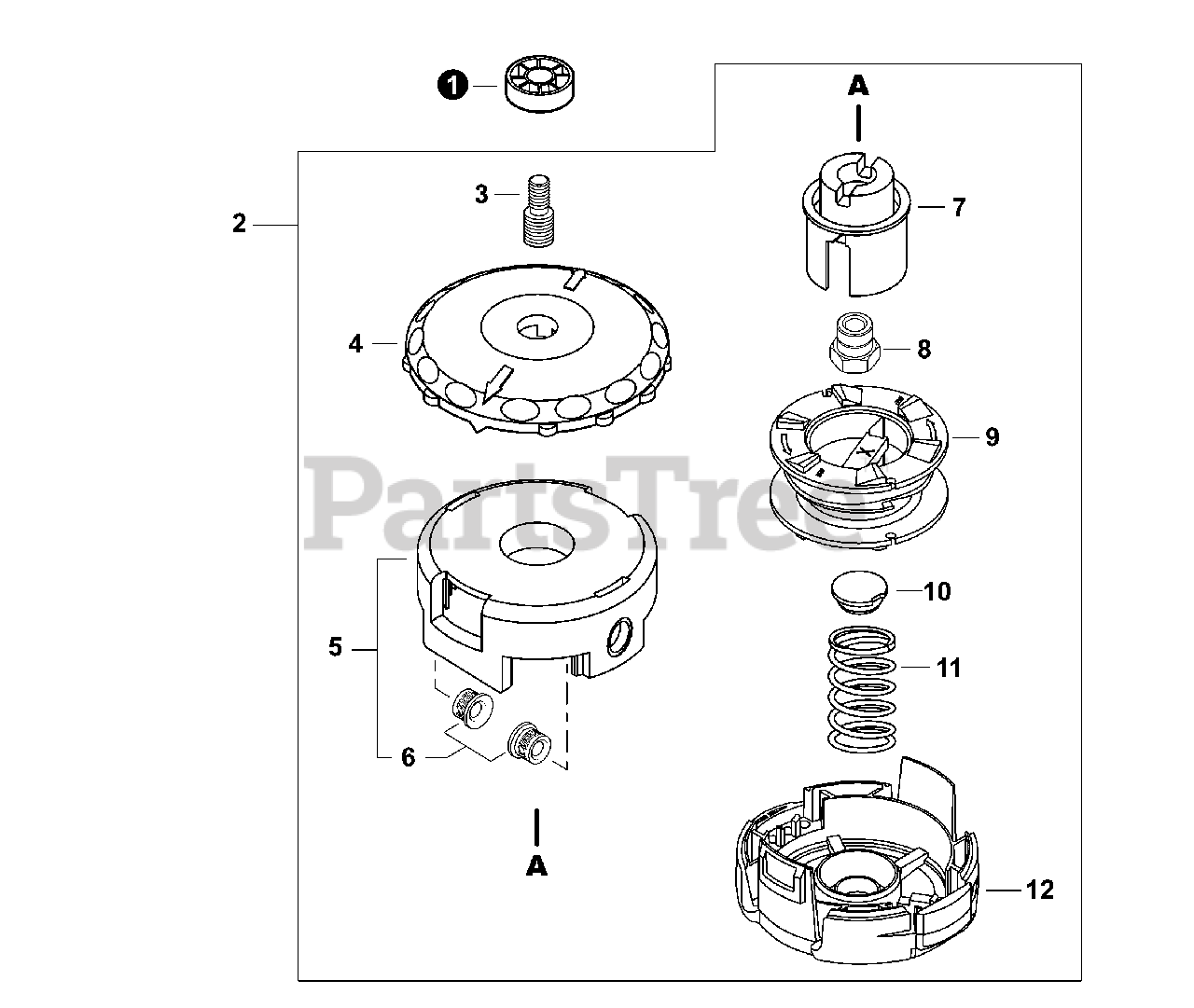 1
A
2
3
7
4
8
9
PartsTree
10
5
11
6
A
12