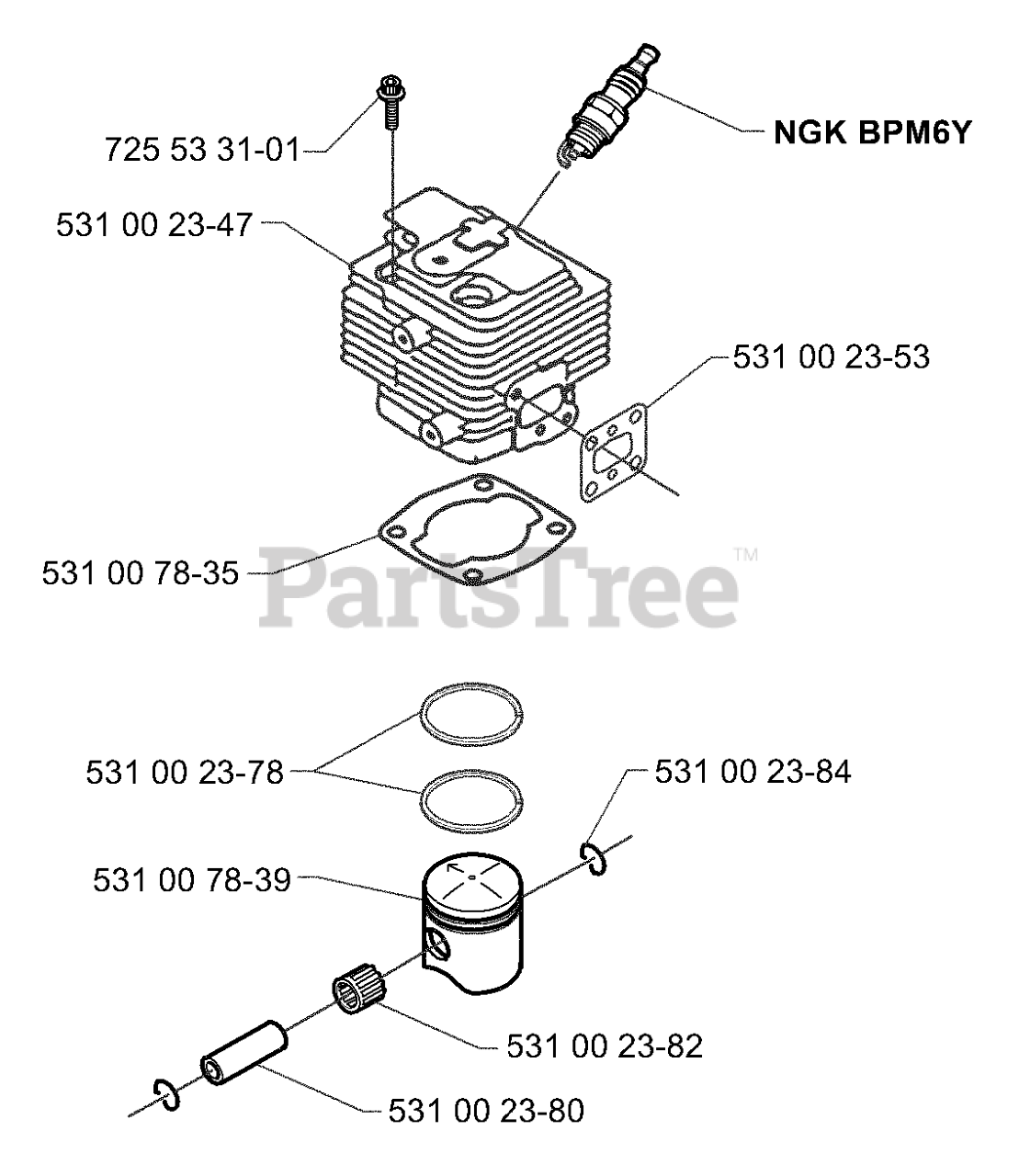 725 53 31-01

NGK BPM6Y

531 00 23-47

531 00 23-53

531 00 78-35

PartsTree™

531 00 23-78

531 00 23-84

531 00 78-39

531 00 23-82

531 00 23-80