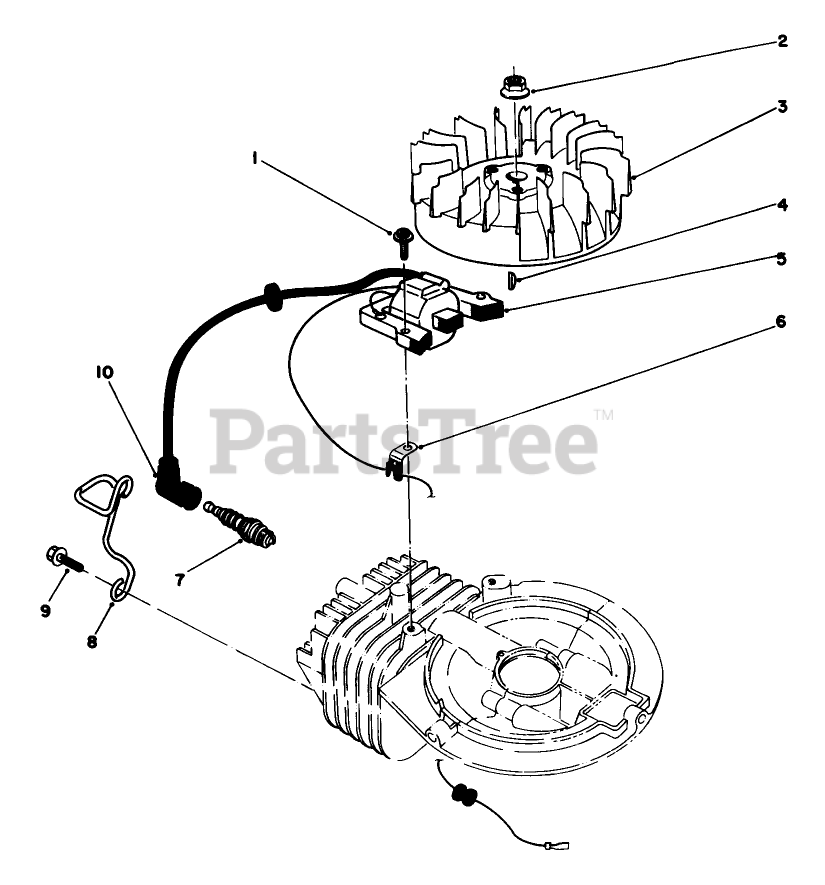 2
3
1
4
5
6
10
PartsTree™
7
9
8