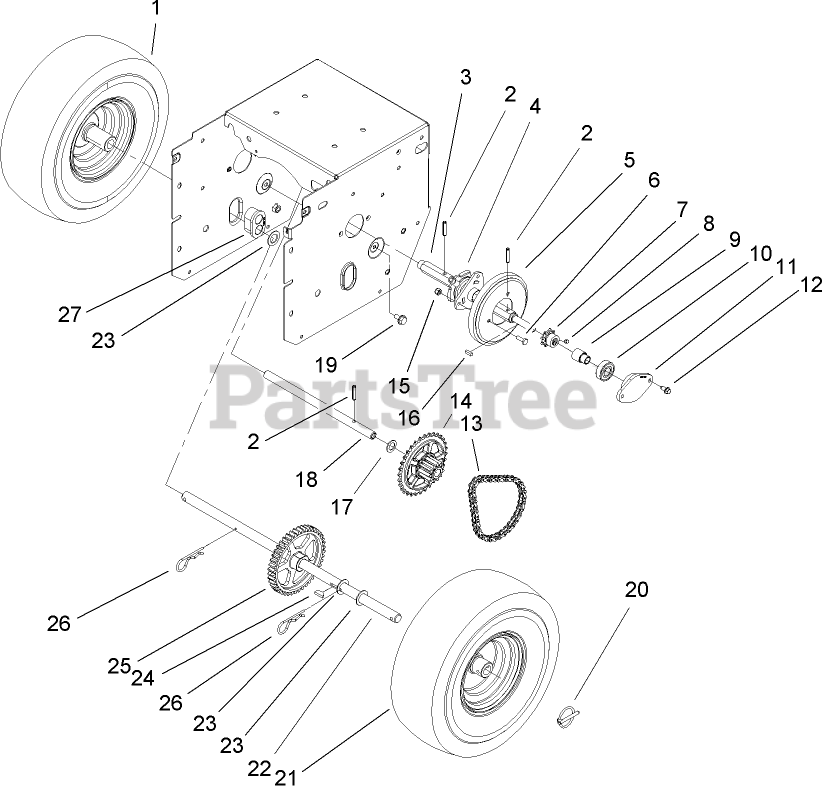 1
3
2
4
2
5
6
7
8
9
10
11
12
27
23
19
15
16
14
13
PartsTree
2
18
17
20
26
25
24
26
23
23
22
21