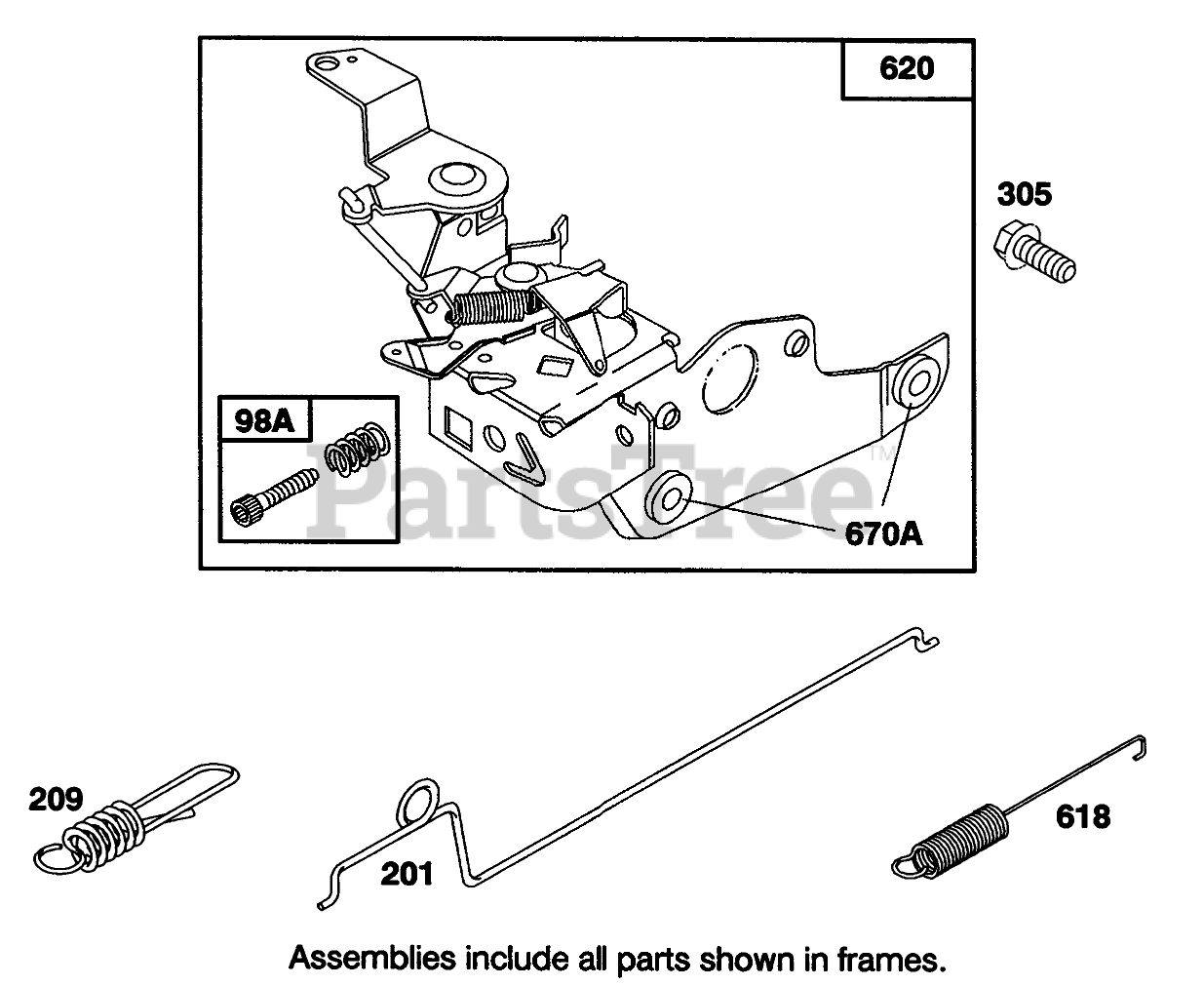 620

305

98A

PartsTree™

670A

209

201

618

Assemblies include all parts shown in frames.