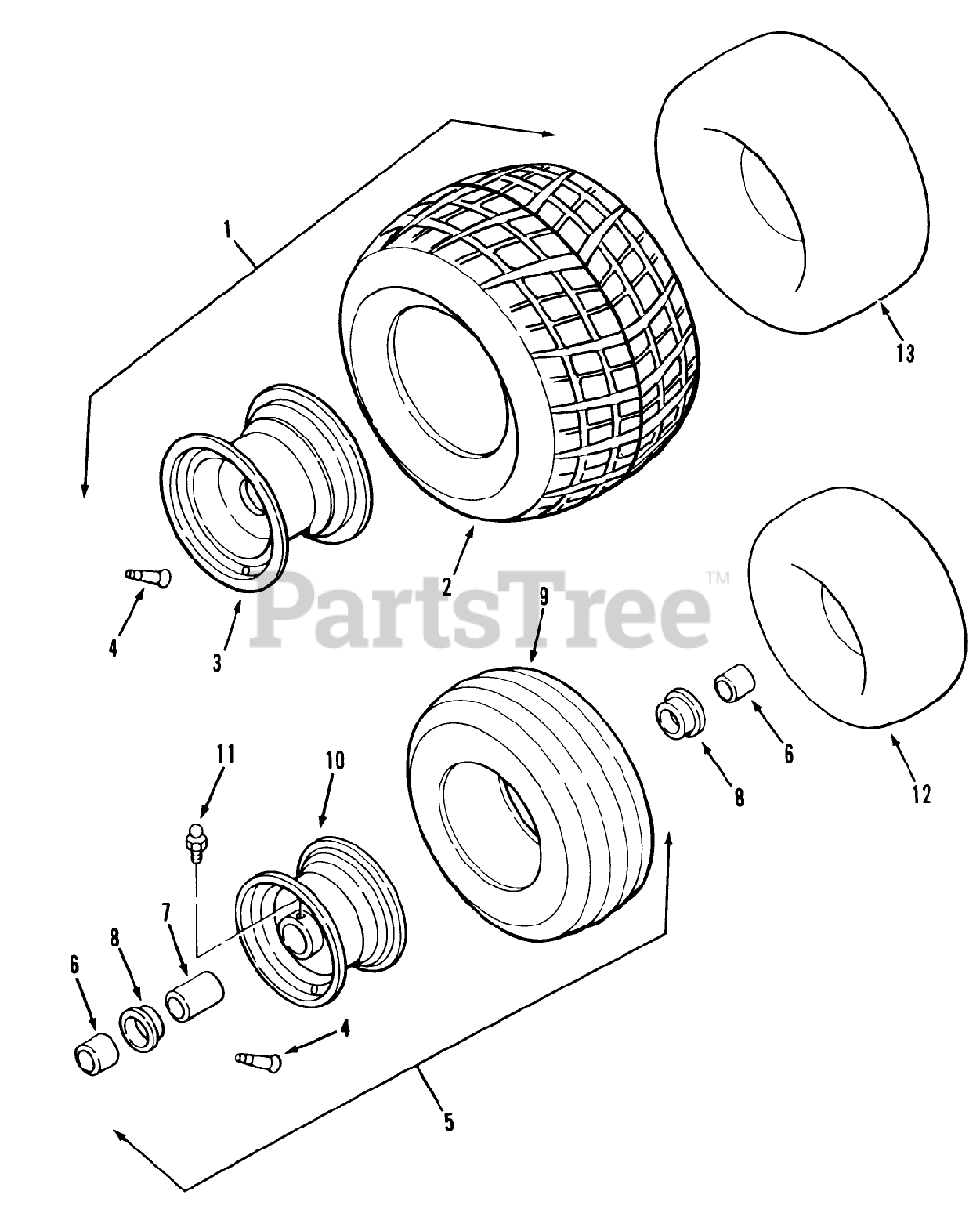 1
13
2
4
3
PartsTree™
9
6
8
12
11
10
7
8
6
4
5