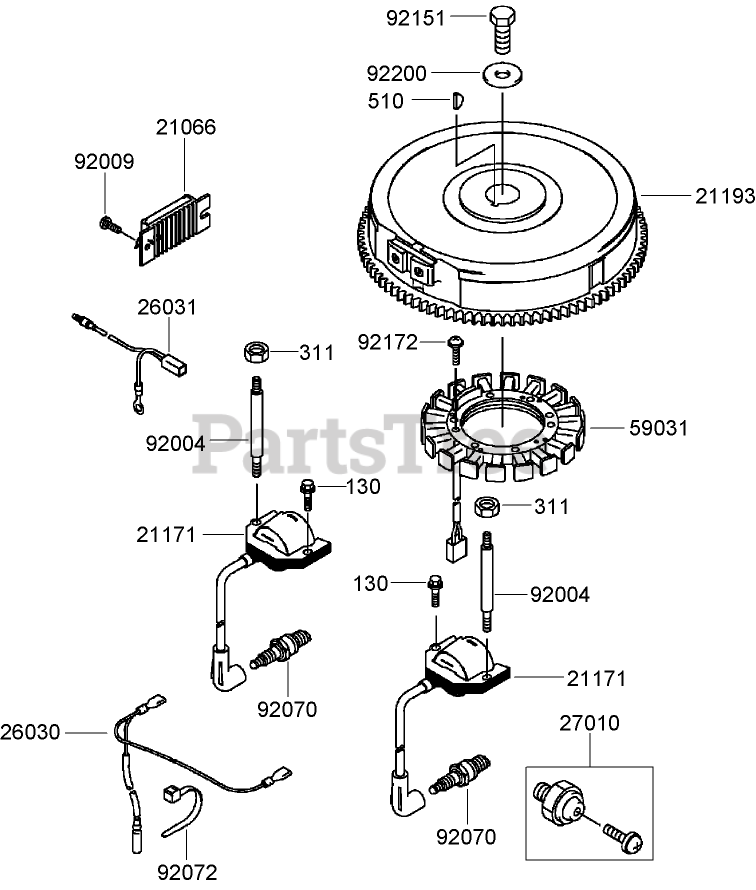 92151
92200
510
21066
92009
21193
26031
311
92172
92004
PartsTree
59031
130
311
21171
130
92004
21171
92070
27010
26030
92070
92072