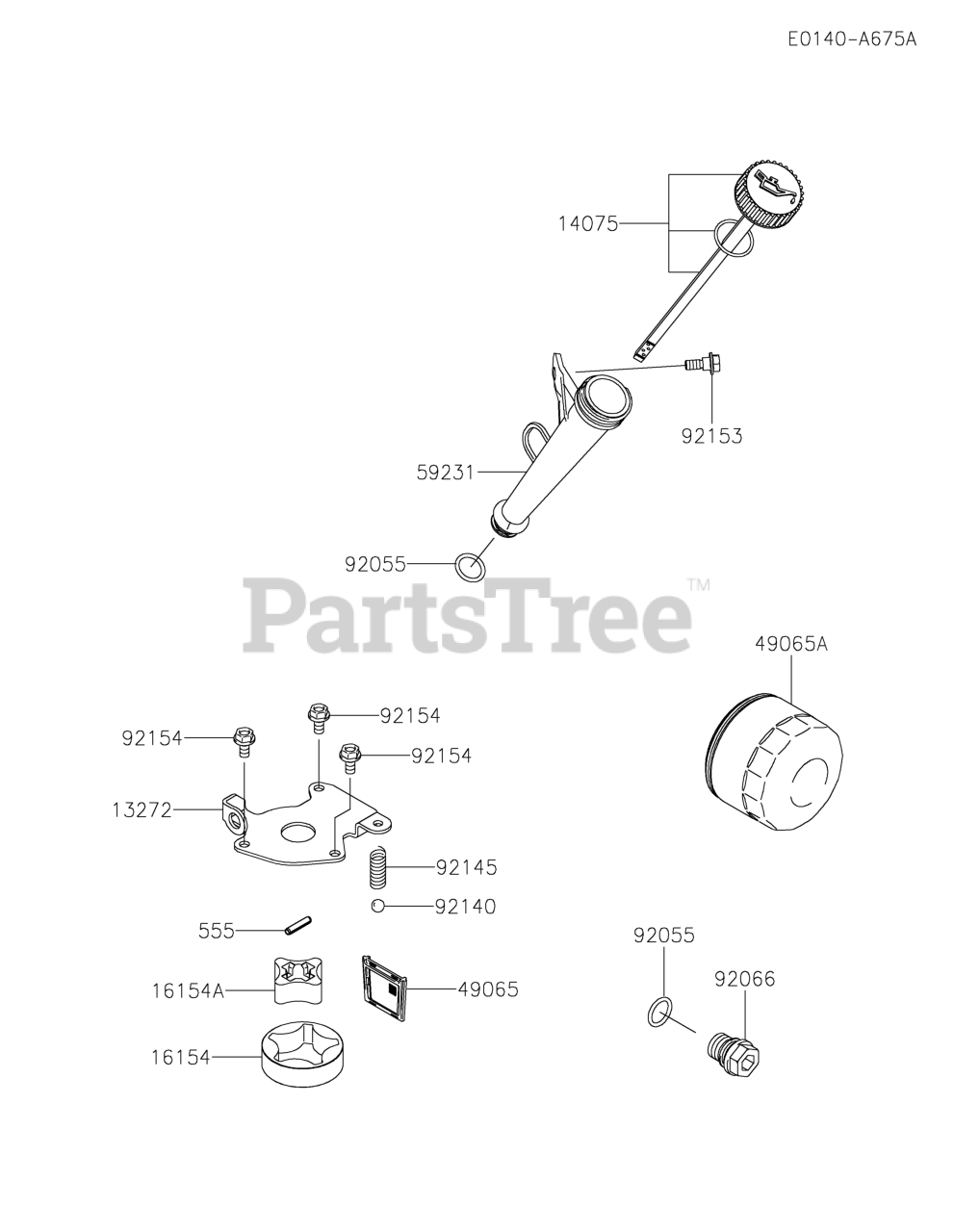 E0140-A675A

14075

92153

59231

92055

PartsTree™

49065A

92154

92154

92154

13272

92145

92140

555

16154A

49065

16154

92055

92066