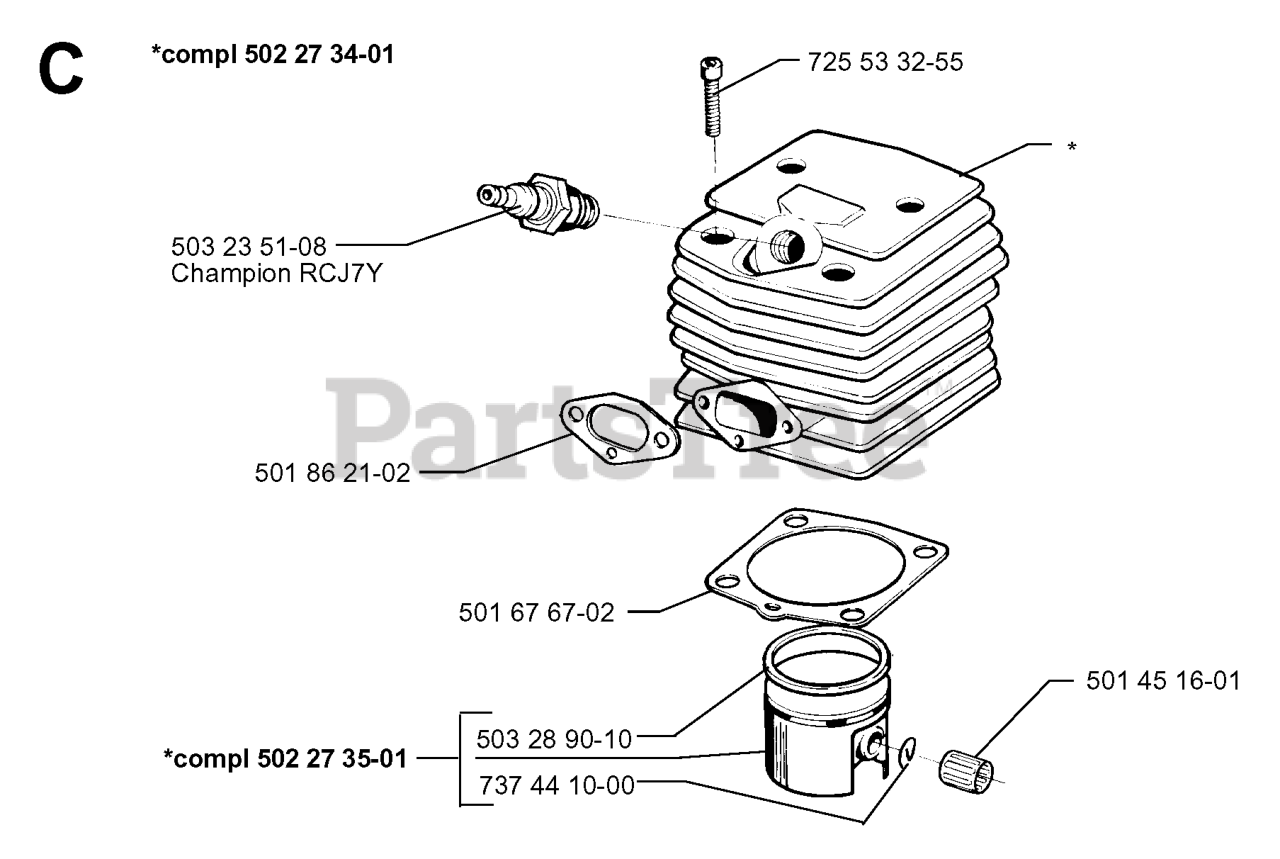 C

*compl 502 27 34-01

725 53 32-55

*

503 23 51-08
Champion RCJ7Y

PartsTree

501 86 21-02

501 67 67-02

501 45 16-01

*compl 502 27 35-01

503 28 90-10

737 44 10-00