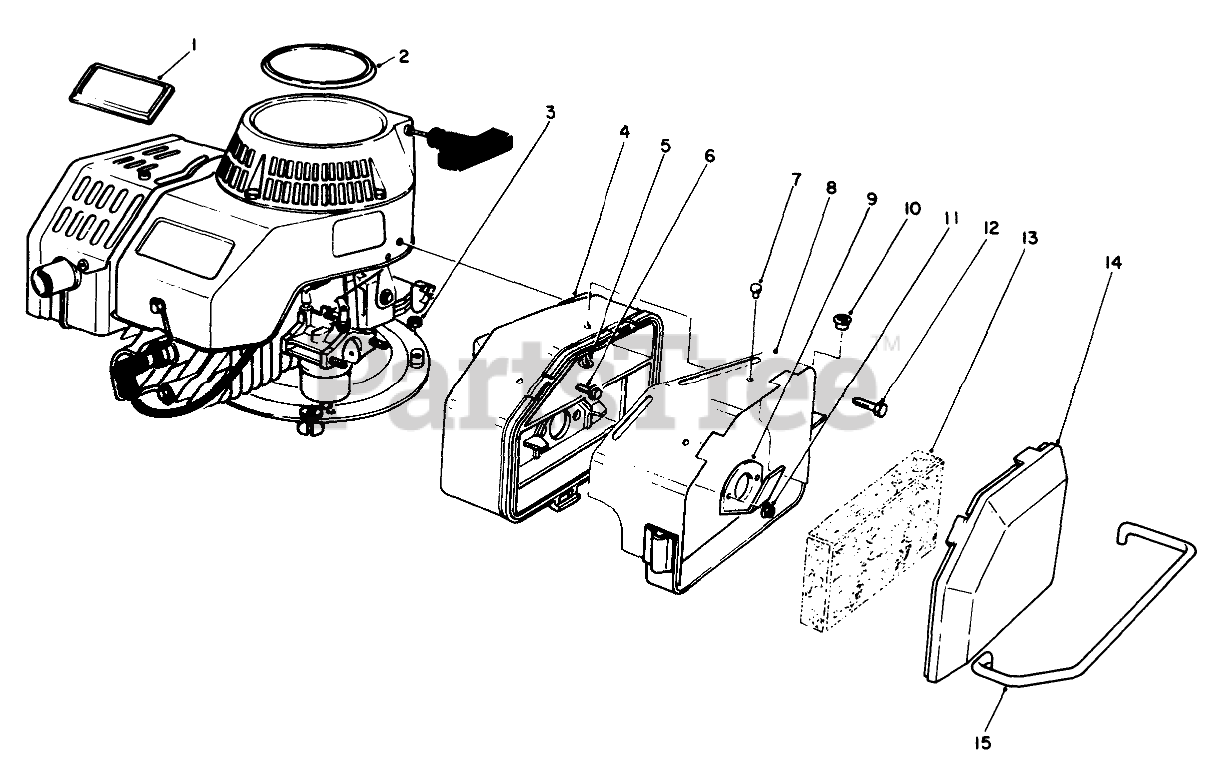 1
2
3
4
5
6
7
8
9
10
11
12
13
14
15
PartsTree™