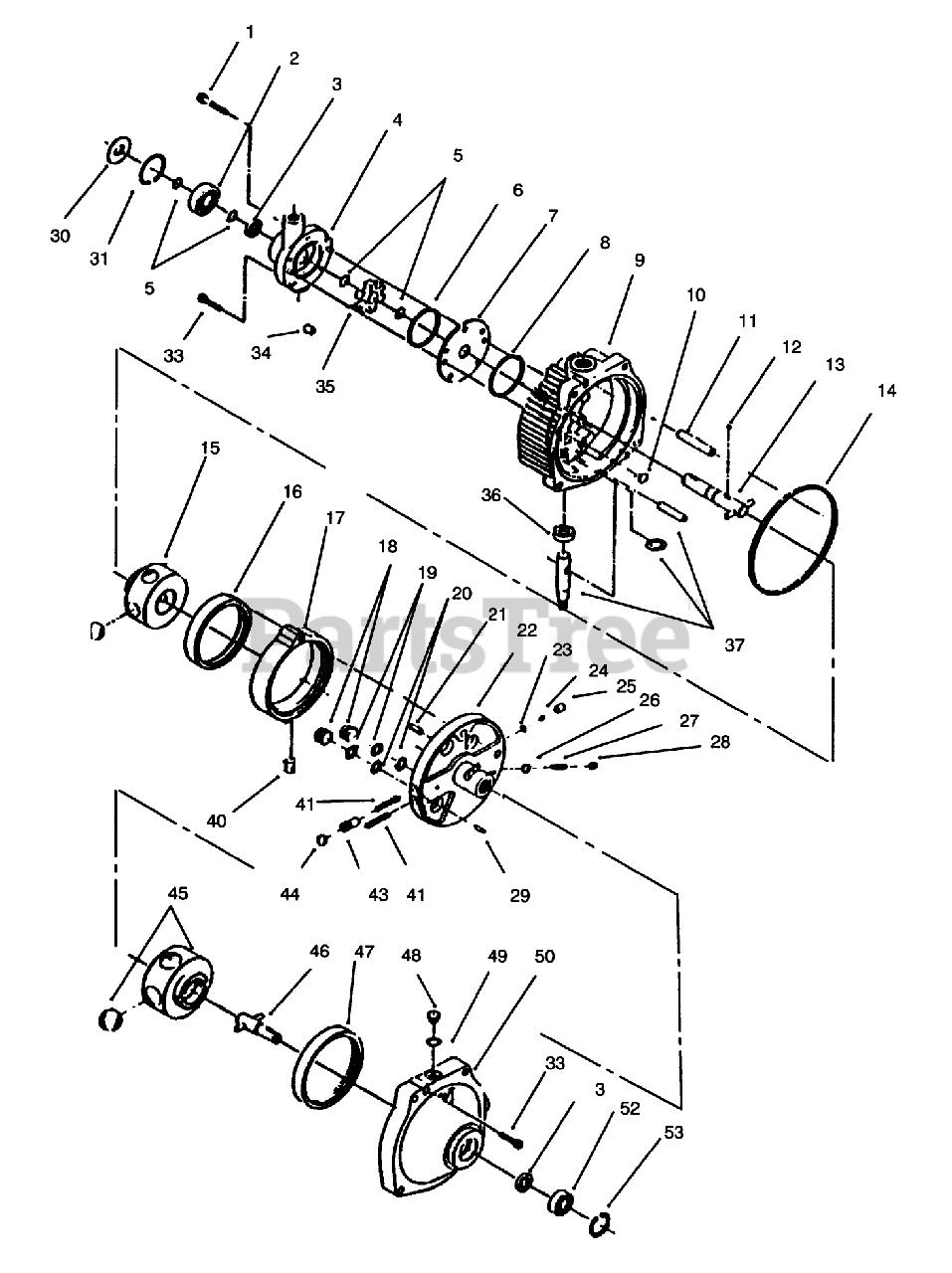 1
2
3
4
5
6
7
8
9
10
11
12
13
14
30
31
5
33
34
35
15
16
17
18
19
20
21
22
23
24
25
26
27
28
36
37
PartsTree
40
41
44
43
41
29
45
46
47
48
49
50
33
3
52
53