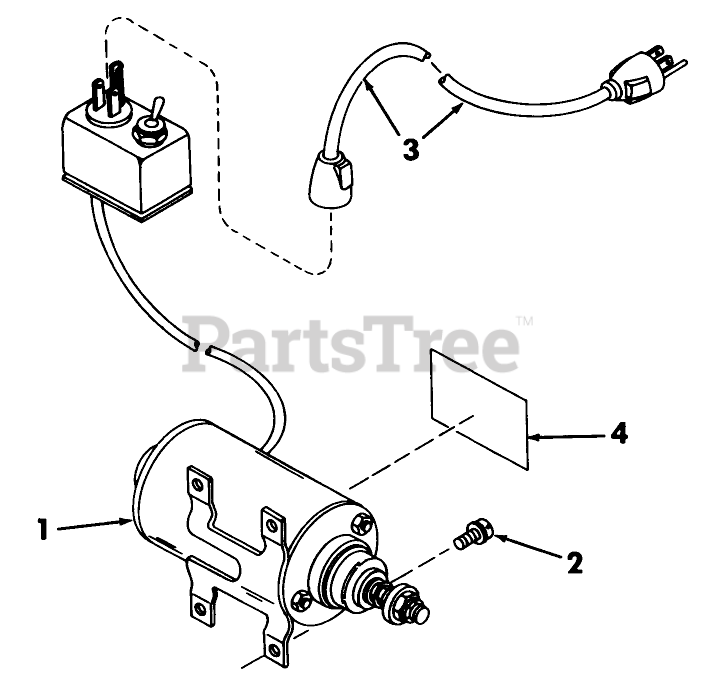 3

PartsTree™

4

1

2