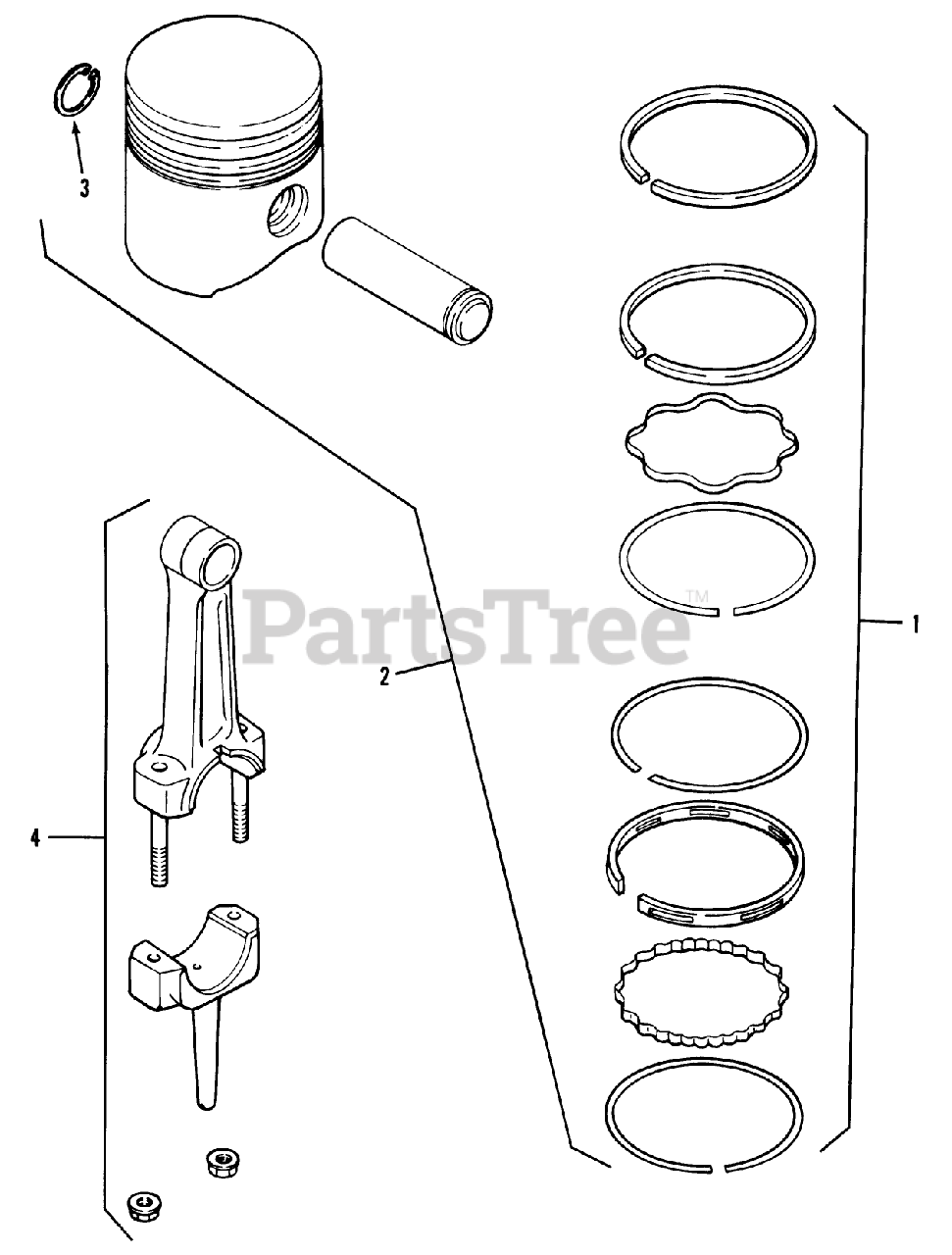 3

PartsTree™

2

1

4