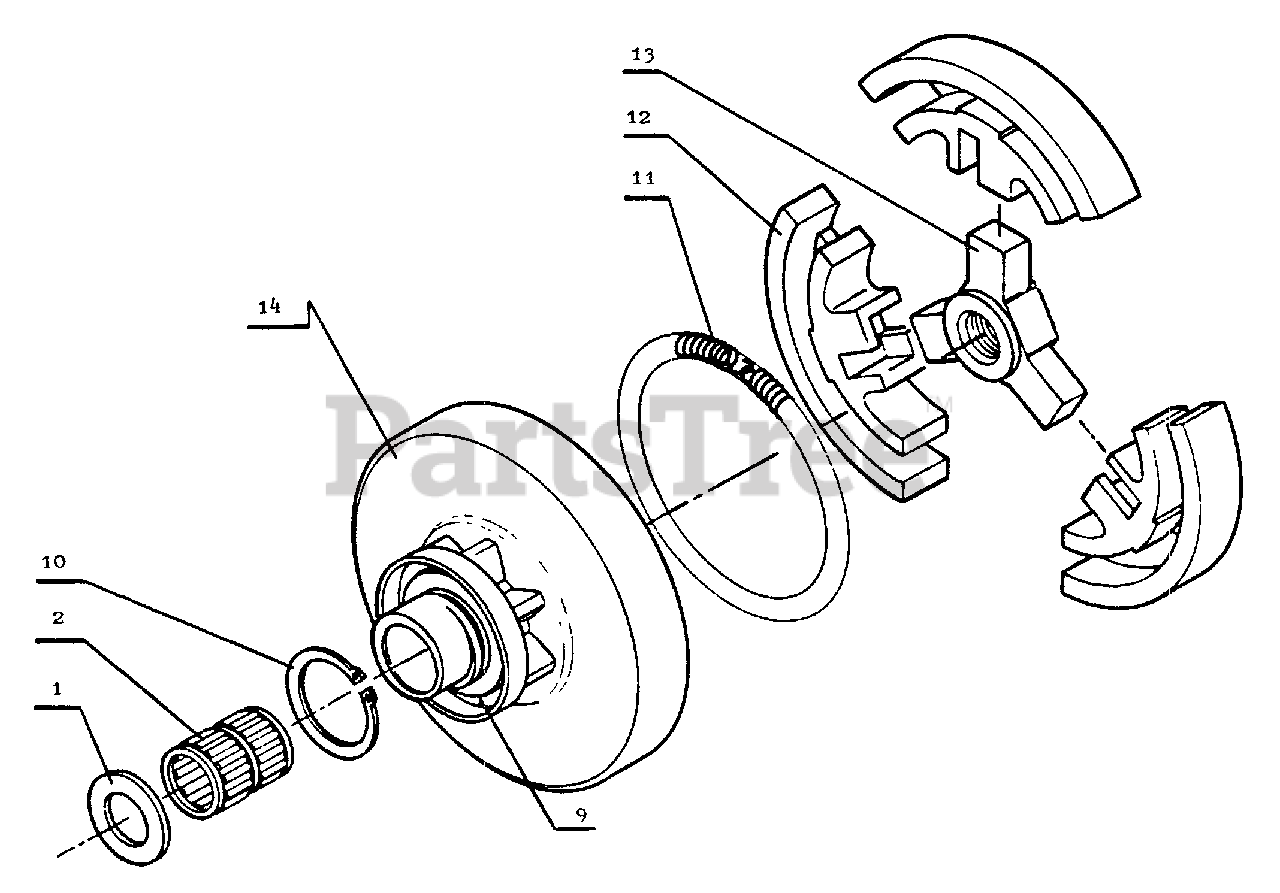 13

12

11

14

PartsTree

10

2

1

9