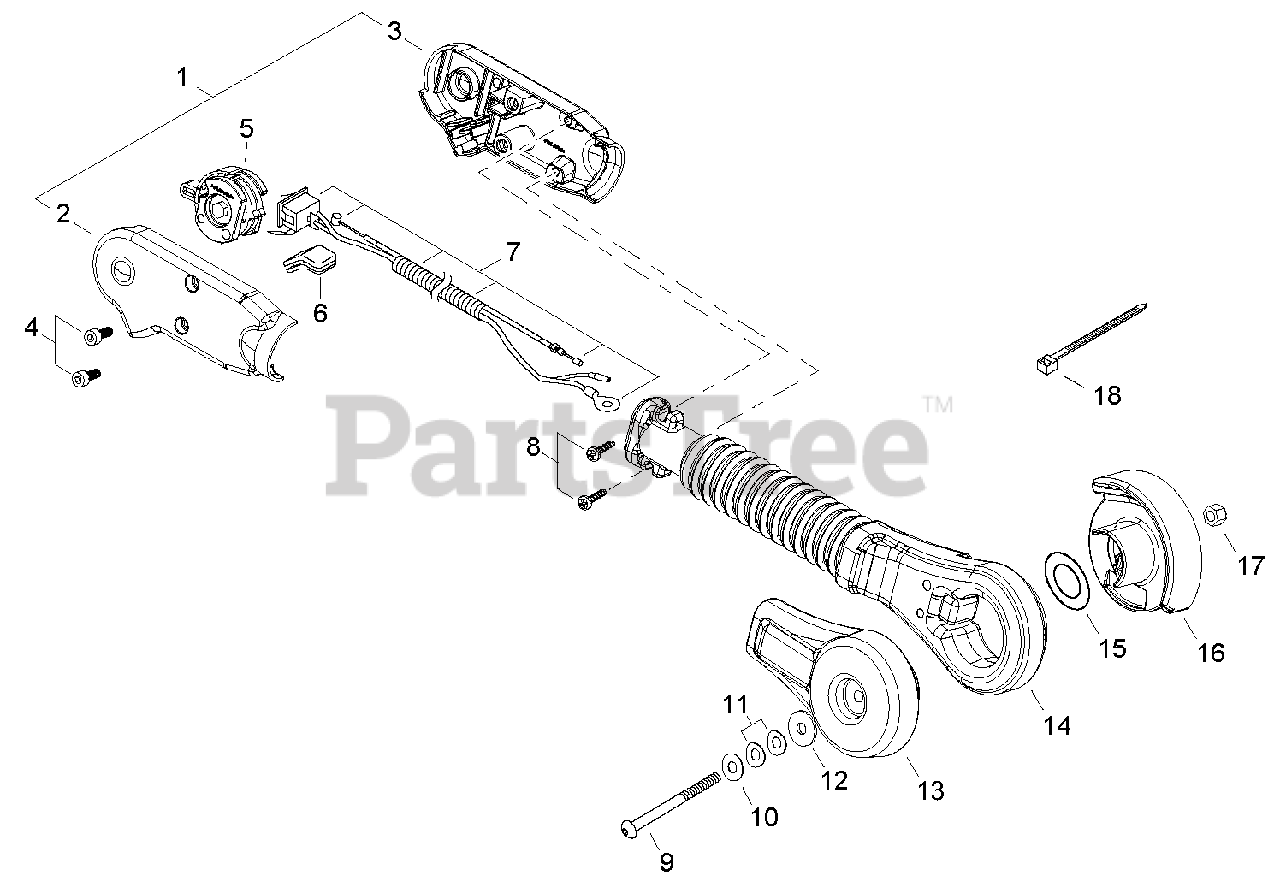 3
1
5
2
7
6
4
18
PartsTree™
8
17
15
16
14
11
12
13
10
9