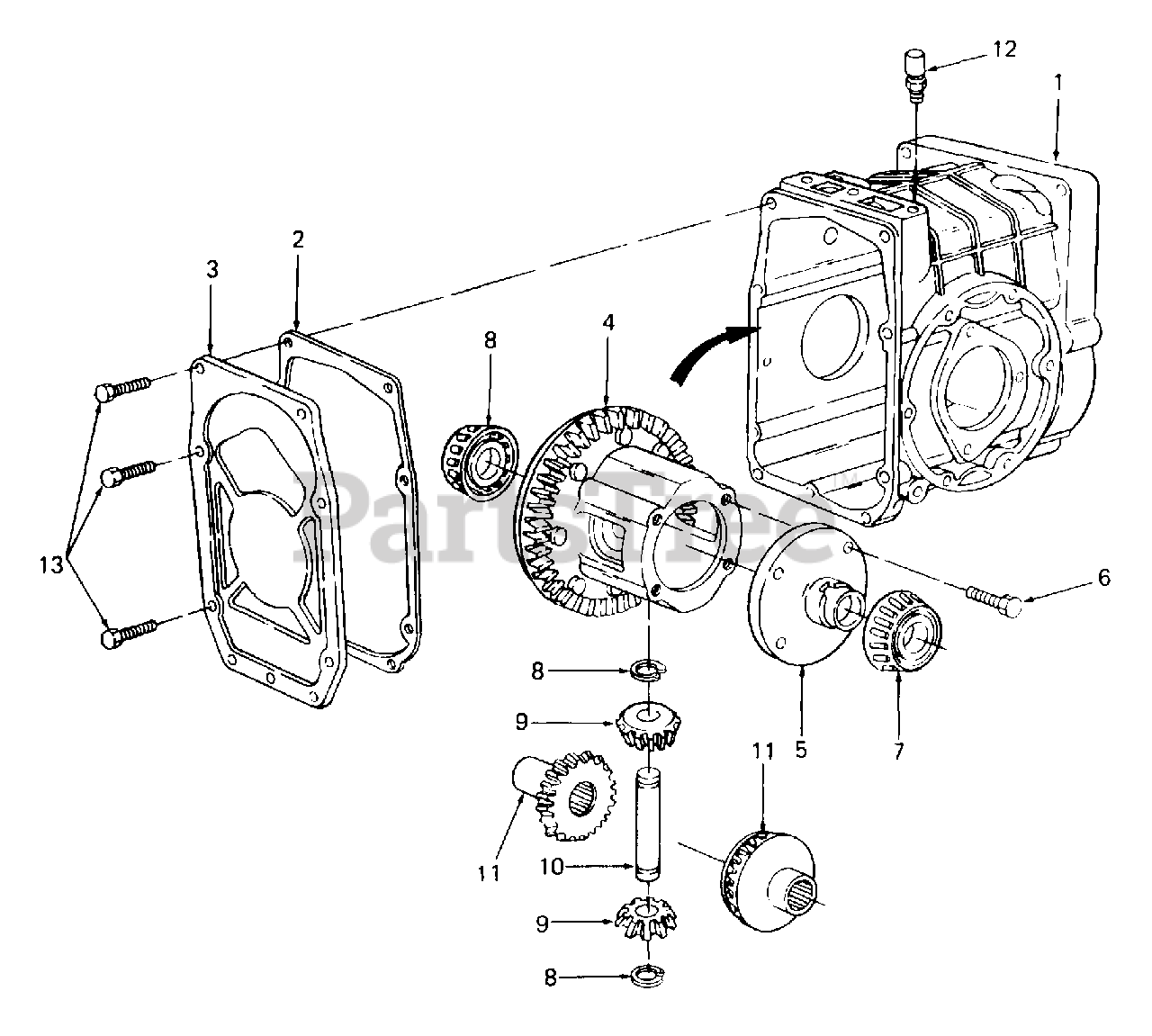 12
1
2
3
8
4
13
PartsTree
6
8
9
5
7
11
11
10
9
8