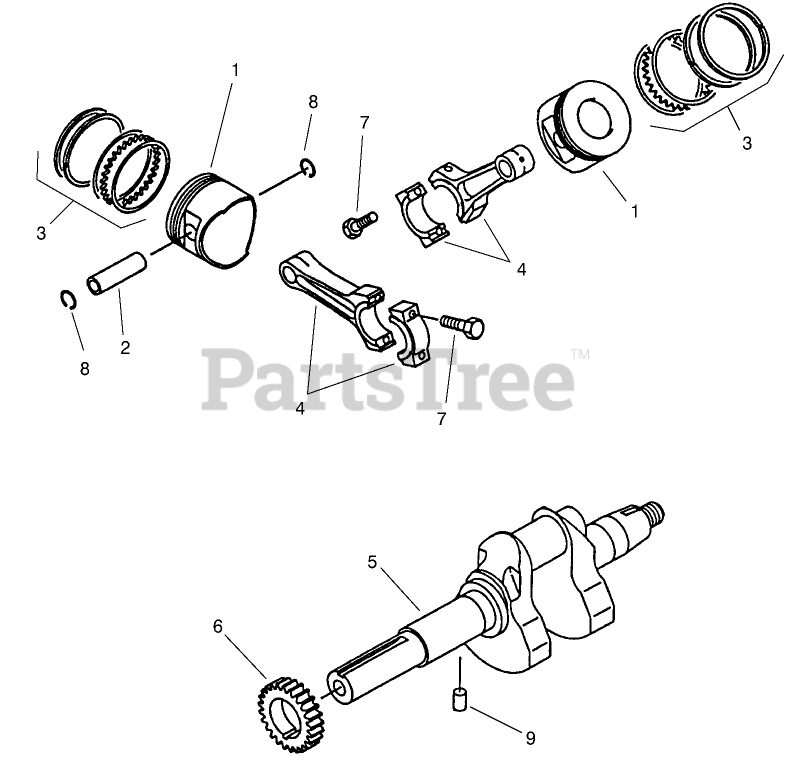 1
8
7
3
3
1
4
2
8
PartsTree™
4
7
5
6
9