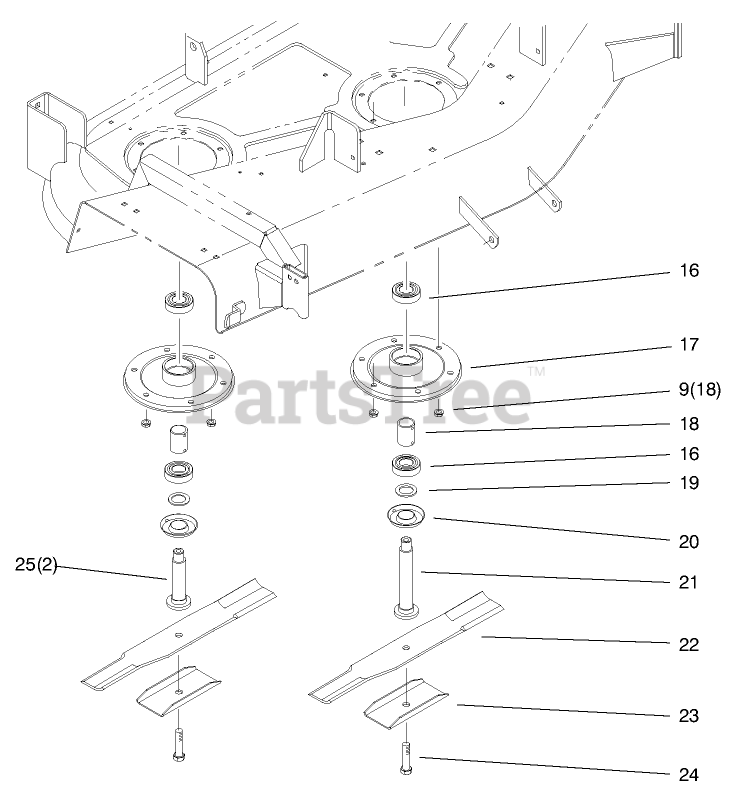 16
17
PartsTree™
9(18)
18
16
19
20
25(2)
21
22
23
24