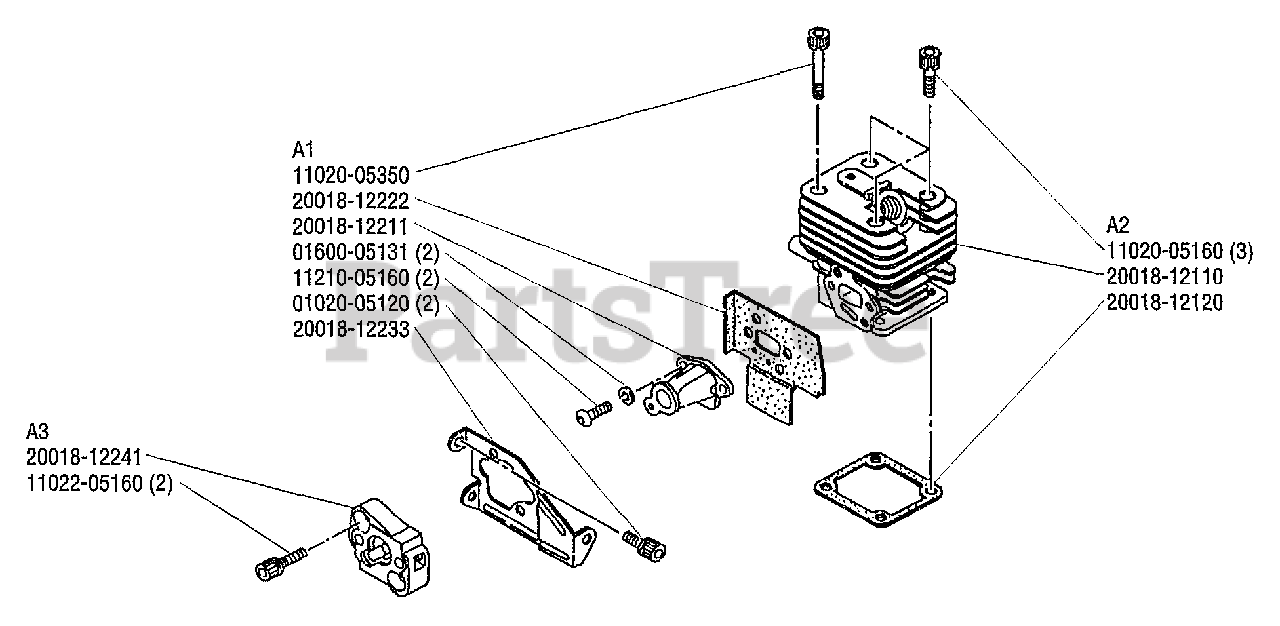 A1
11020-05350
20018-12222
20018-12211
01600-05131 (2)
11210-05160 (2)
01020-05120 (2)
20018-12233

A2
11020-05160 (3)
20018-12110
20018-12120

A3
20018-12241
11022-05160 (2)

PartsTree