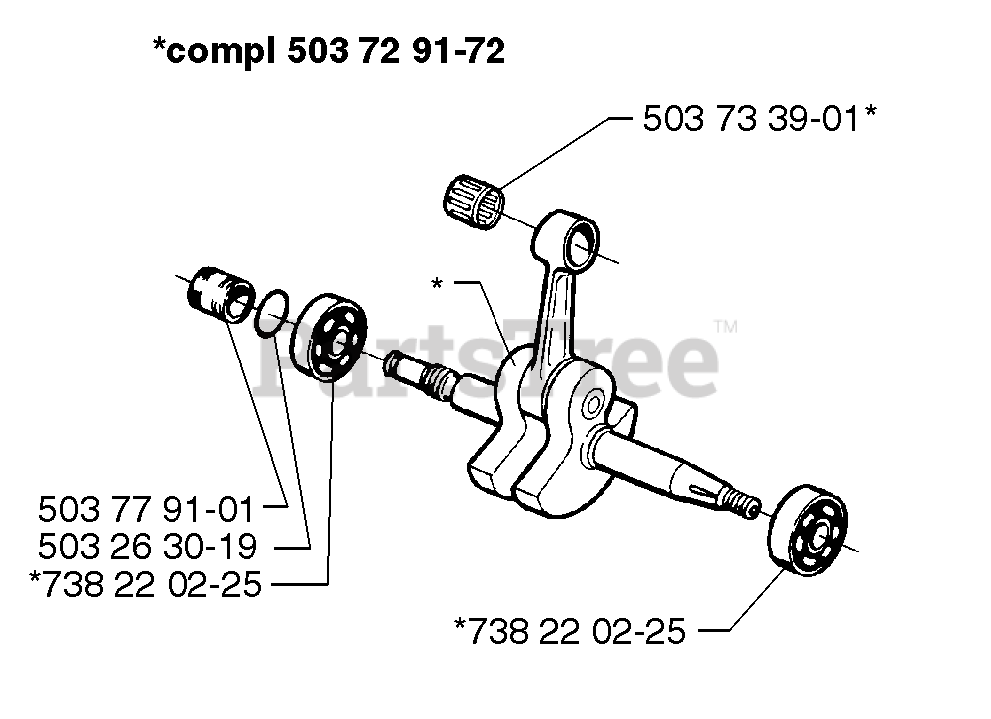 *compl 503 72 91-72

503 73 39-01*

*

PartsTree™

503 77 91-01
503 26 30-19
*738 22 02-25

*738 22 02-25