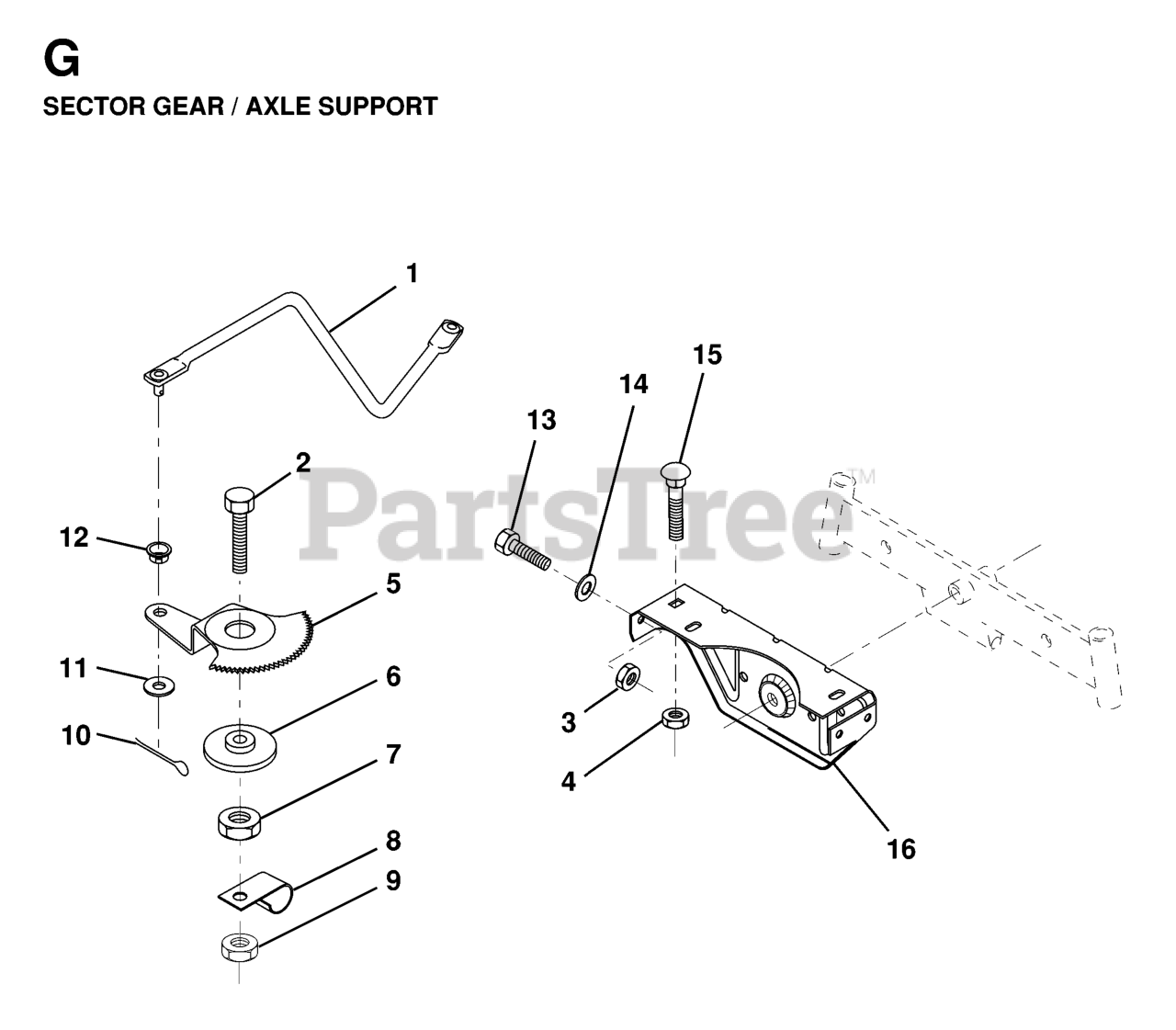 G
SECTOR GEAR / AXLE SUPPORT

1
15
14
13
2
12
5
11
6
10
7
8
9
3
4
16

PartsTree™