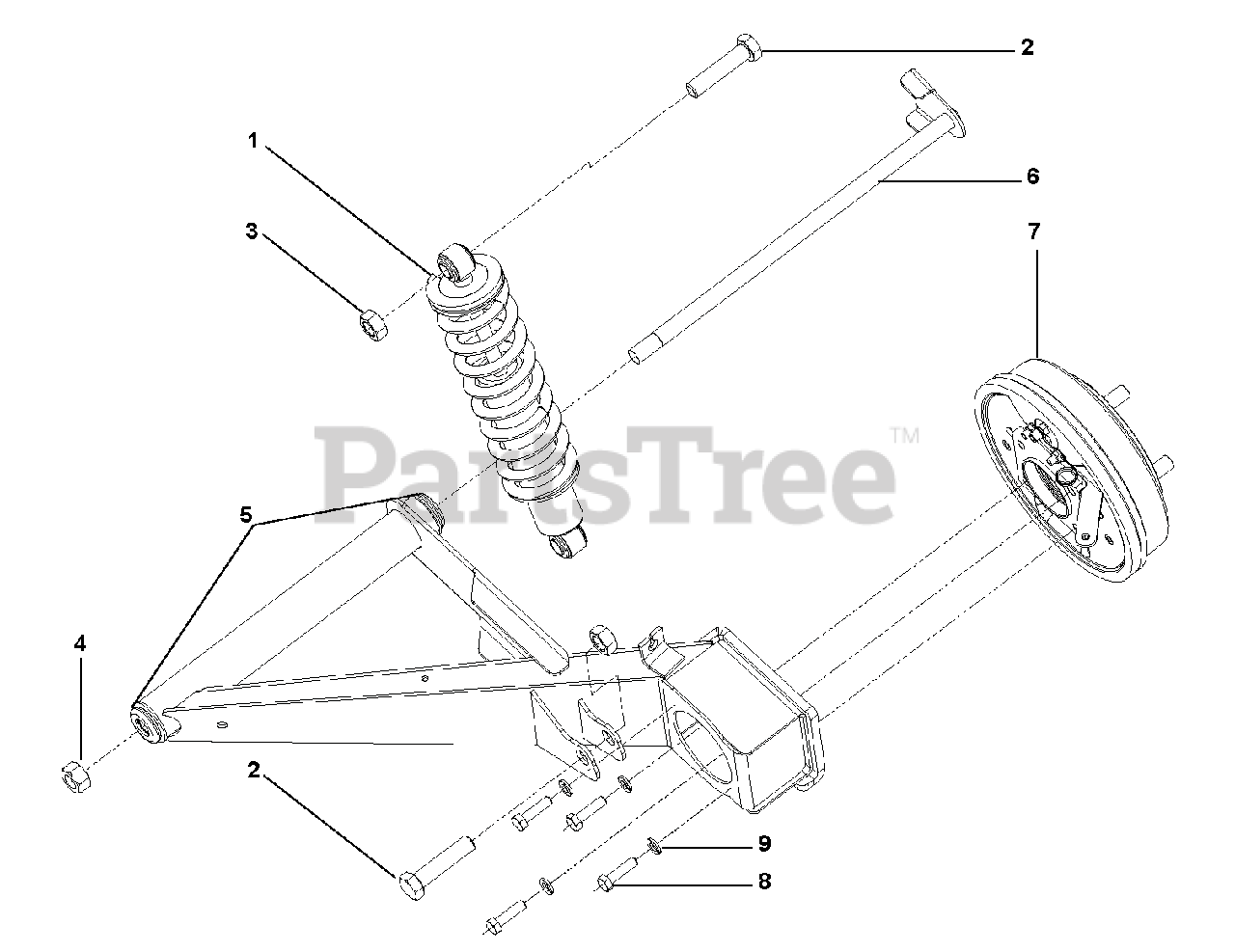 2
1
6
3
7
PartsTree™
5
4
2
9
8