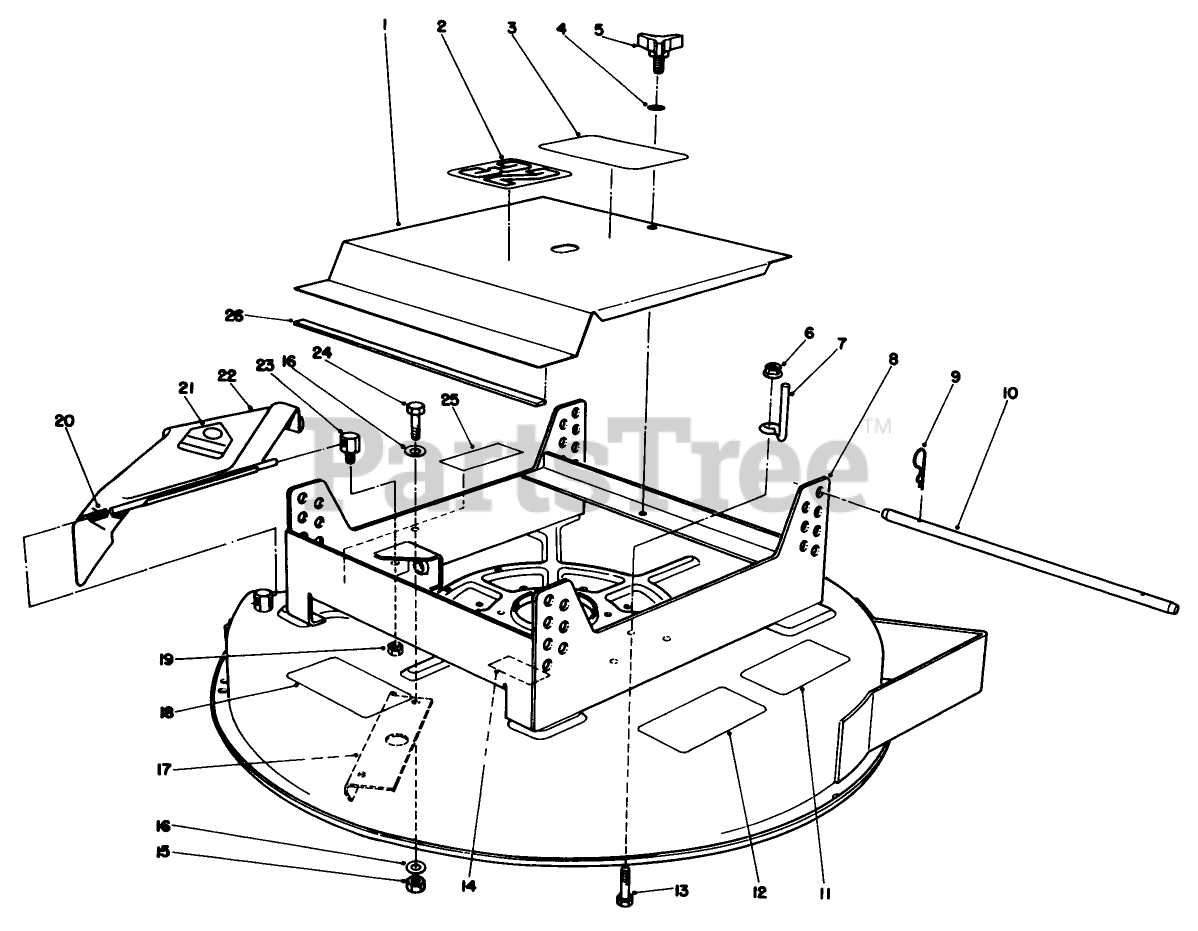 1
2
3
4
5
26
6
7
8
9
10
24
16
23
25
22
21
20
PartsTree™
19
18
17
16
15
14
13
12
11