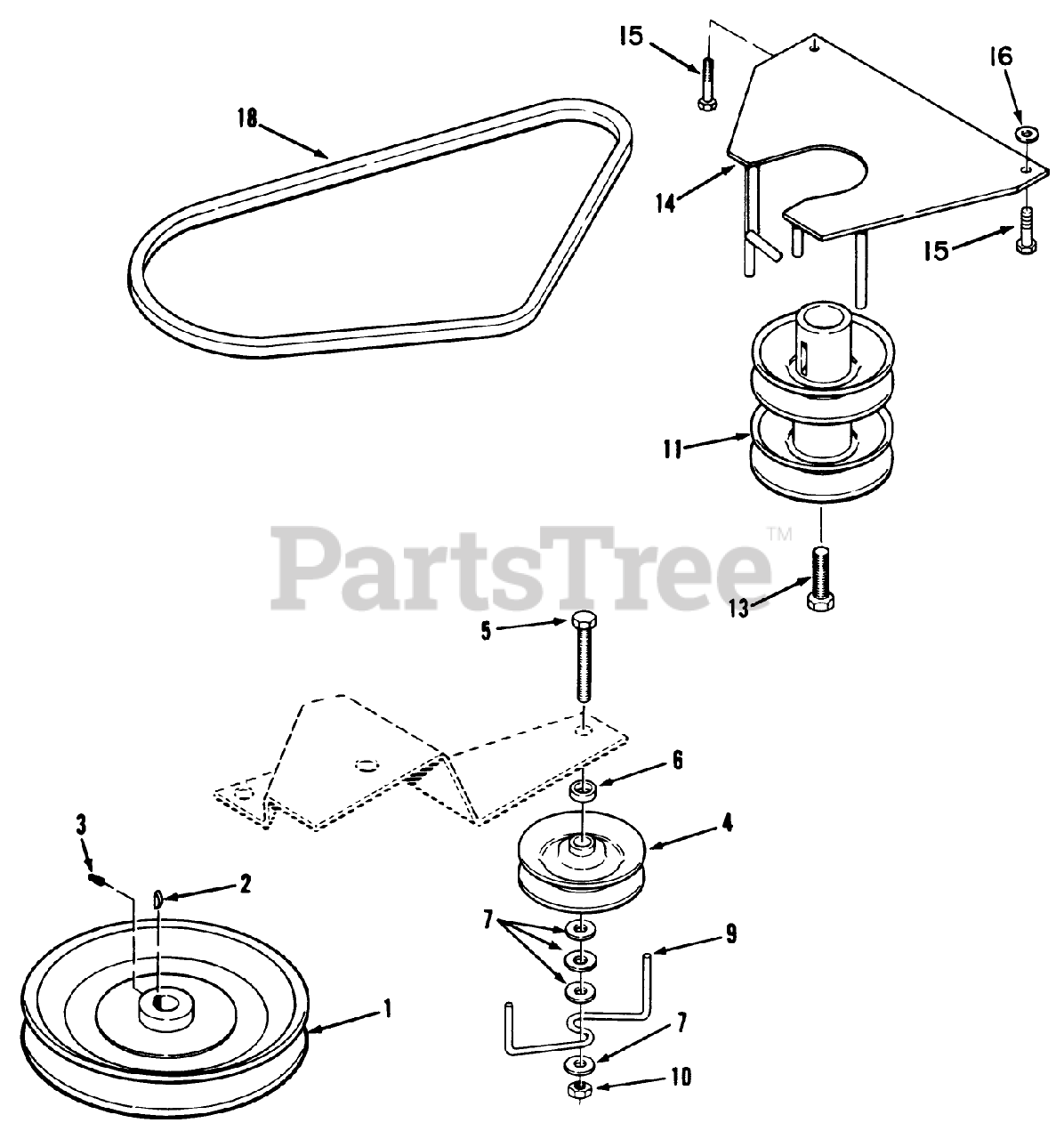 15
16
18
14
15
11
PartsTree™
13
5
6
4
3
2
7
9
1
7
10