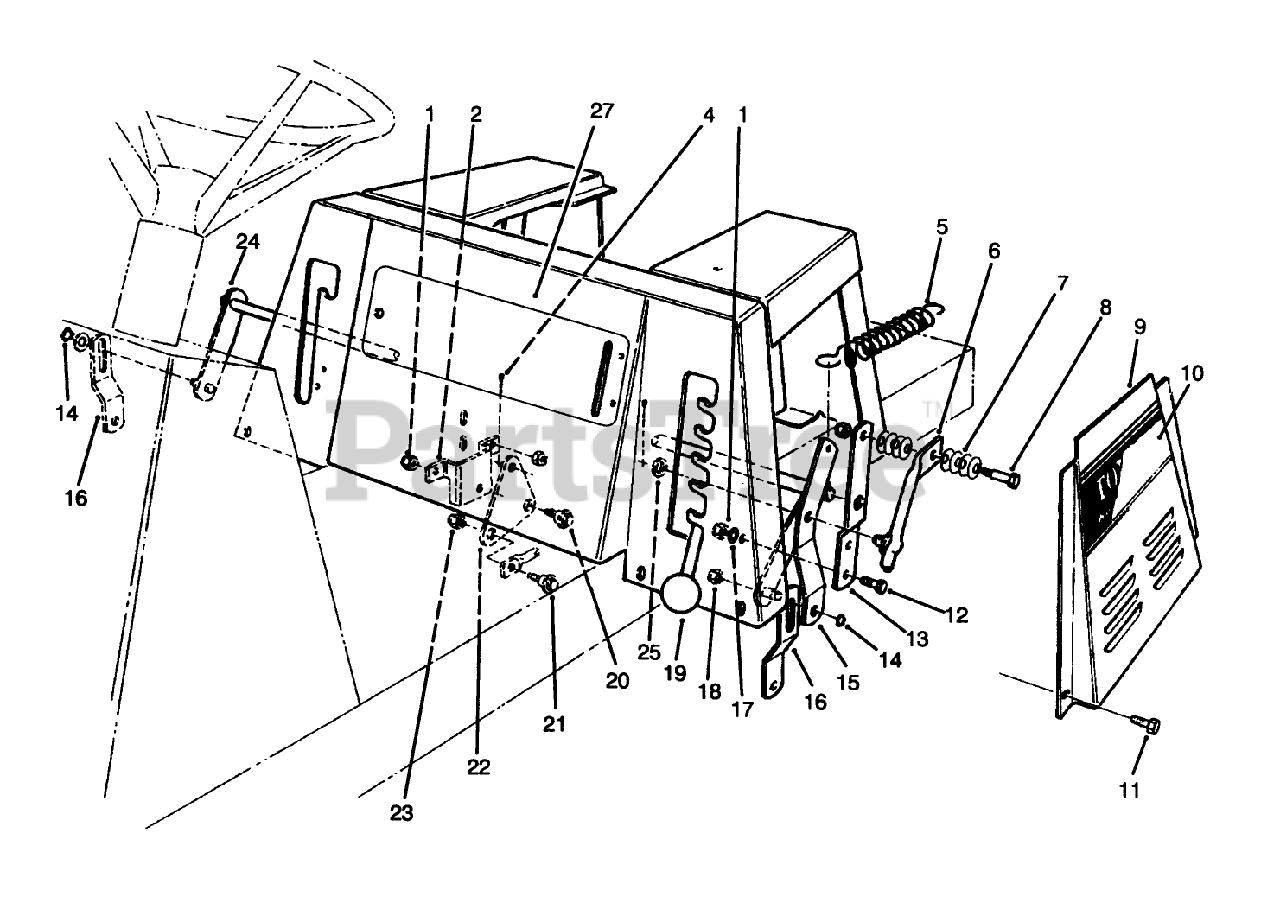 1
2
27
4
1
5
6
7
8
9
10
24
14
16
PartsTree™
12
13
14
15
16
17
18
19
25
20
21
22
23
11