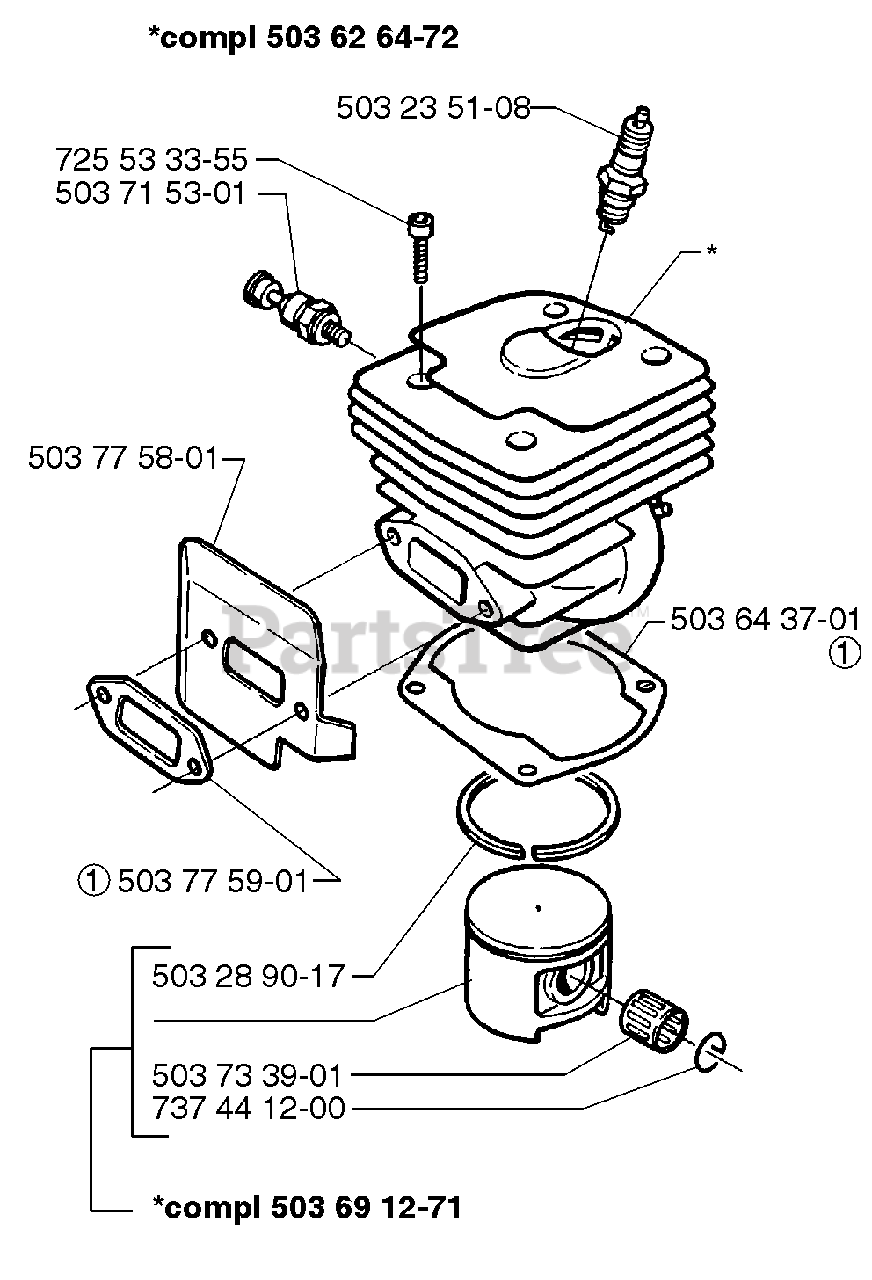 *compl 503 62 64-72

503 23 51-08

725 53 33-55
503 71 53-01

*

503 77 58-01

PartsTree

503 64 37-01
①

① 503 77 59-01

503 28 90-17

503 73 39-01
737 44 12-00

*compl 503 69 12-71